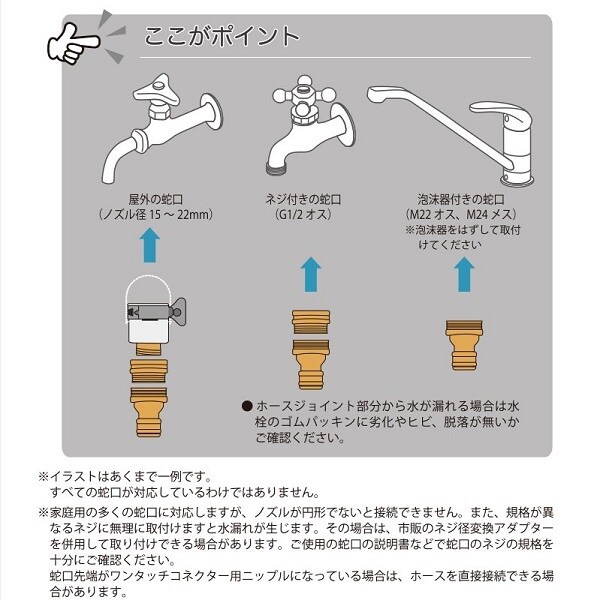 ここがポイント

屋外の蛇口
（ノズル径 15 ～ 22mm）

ネジ付きの蛇口
（G1/2 オス）

泡沫器付きの蛇口
（M22 オス、M24 メス）
※泡沫器をはずして取付けてください

● ホースジョイント部分から水が漏れる場合は水栓のゴムパッキンに劣化やヒビ、脱落が無いかご確認ください。

※イラストはあくまで一例です。
すべての蛇口が対応しているわけではありません。

※家庭用の多くの蛇口に対応しますが、ノズルが円形でないと接続できません。また、規格が異なるネジに無理に取付けますと水漏れが生じます。その場合は、市販のネジ径変換アダプターを併用して取り付けできる場合があります。ご使用の蛇口の説明書などで蛇口のネジの規格を十分にご確認ください。
蛇口先端がワンタッチコネクター用ニップルになっている場合は、ホースを直接接続できる場合があります。