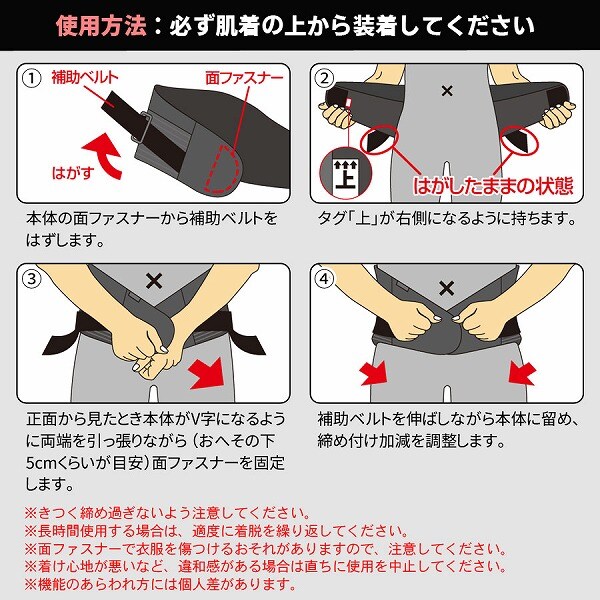 使用方法：必ず肌着の上から装着してください

①
補助ベルト
面ファスナー
はがす

本体の面ファスナーから補助ベルトをはずします。

②
×
上
はがしたままの状態

タグ「上」が右側になるように持ちます。

③
×

正面から見たとき本体がV字になるように両端を引っ張りながら（おへその下5cmくらいが目安）面ファスナーを固定します。

④
×

補助ベルトを伸ばしながら本体に留め、締め付け加減を調整します。

※きつく締め過ぎないよう注意してください。
※長時間使用する場合は、適度に着脱を繰り返してください。
※面ファスナーで衣服を傷つけるおそれがありますので、注意してください。
※着け心地が悪いなど、違和感がある場合は直ちに使用を中止してください。
※機能のあらわれ方には個人差があります。