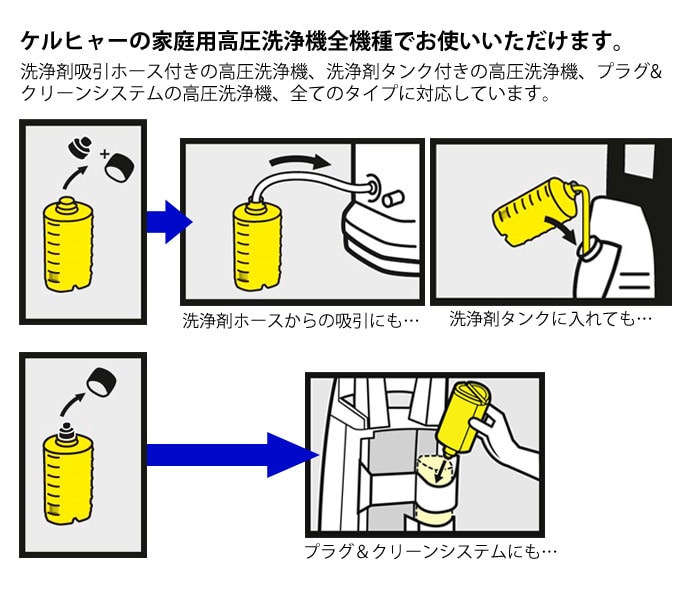 ケルヒャーの家庭用高圧洗浄機全機種でお使いいただけます。

洗浄剤吸引ホース付きの高圧洗浄機、洗浄剤タンク付きの高圧洗浄機、プラグ&クリーンシステムの高圧洗浄機、全てのタイプに対応しています。

+

洗浄剤ホースからの吸引にも…

洗浄剤タンクに入れても…

プラグ＆クリーンシステムにも…