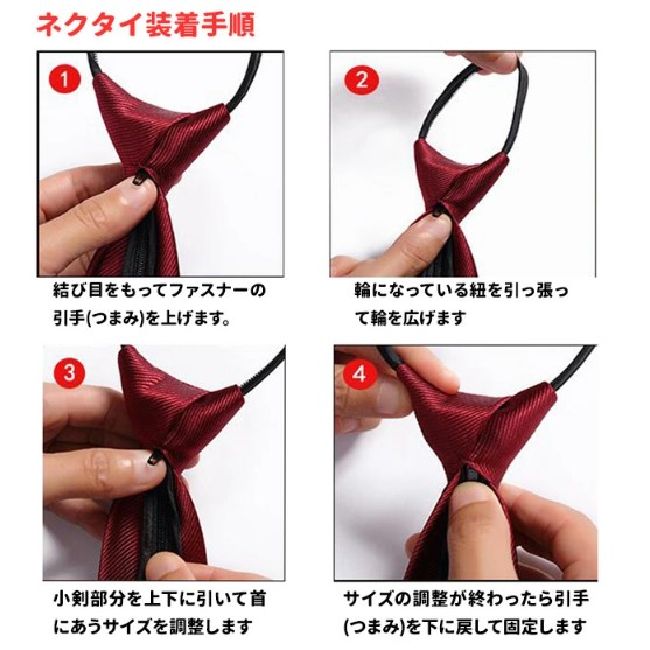 ネクタイ装着手順

1

結び目をもってファスナーの引手(つまみ)を上げます。

2

輪になっている紐を引っ張って輪を広げます

3

小剣部分を上下に引いて首にあうサイズを調整します

4

サイズの調整が終わったら引手(つまみ)を下に戻して固定します