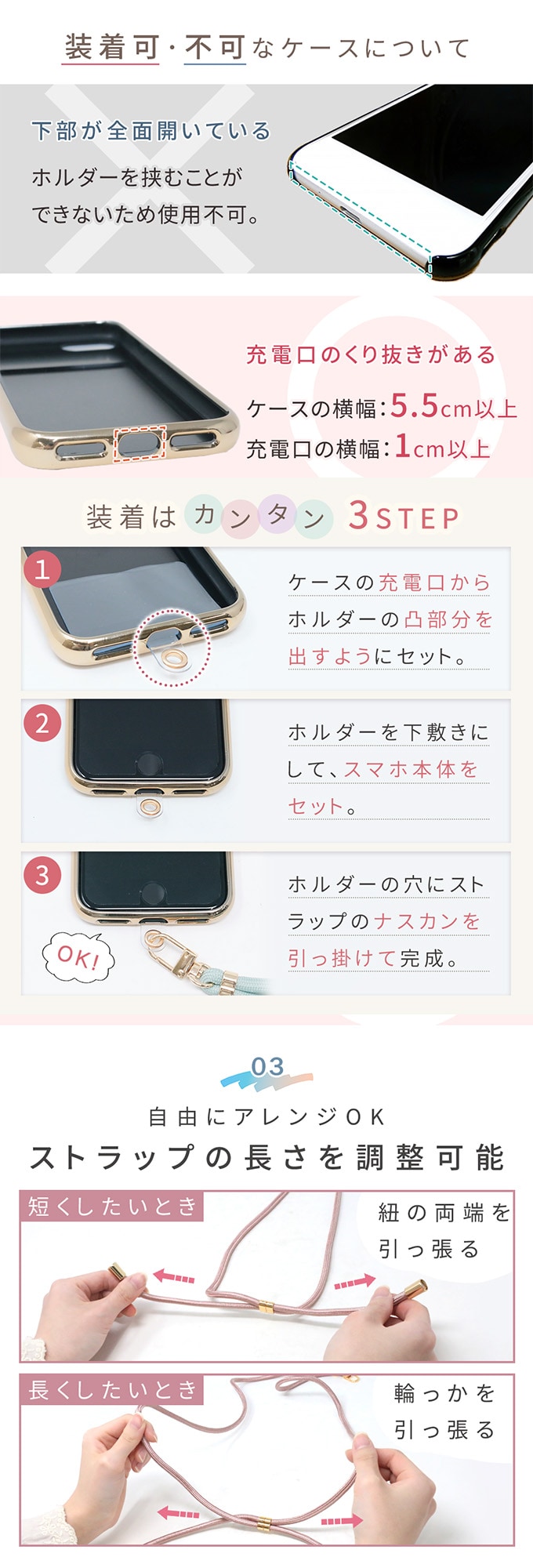 装着可・不可なケースについて

下部が全面開いている

ホルダーを挟むことができないため使用不可。

充電口のくり抜きがある

ケースの横幅：5.5cm以上

充電口の横幅：1cm以上

装着はカンタン 3STEP

1

ケースの充電口からホルダーの凸部分を出すようにセット。

2

ホルダーを下敷きにして、スマホ本体をセット。

3

ホルダーの穴にストラップのナスカンを引っ掛けて完成。

OK!

03

自由にアレンジOK

ストラップの長さを調整可能

短くしたいとき

紐の両端を引っ張る

長くしたいとき

輪っかを引っ張る