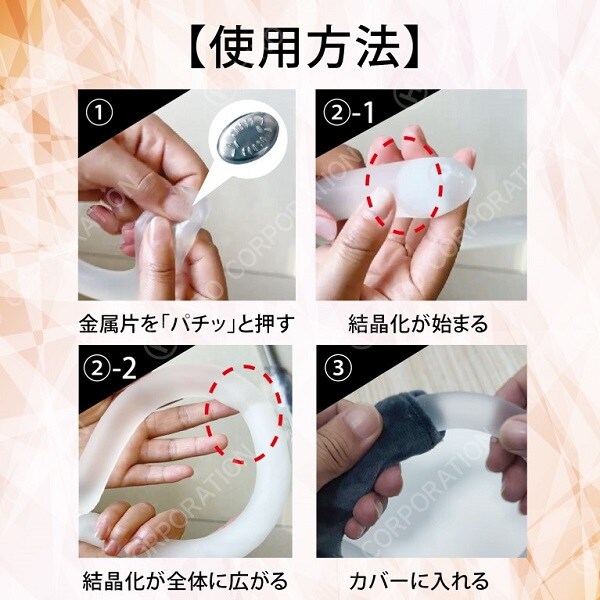 【使用方法】

①

金属片を「パチッ」と押す

②-1

結晶化が始まる

②-2

結晶化が全体に広がる

③

カバーに入れる

CORPORATION