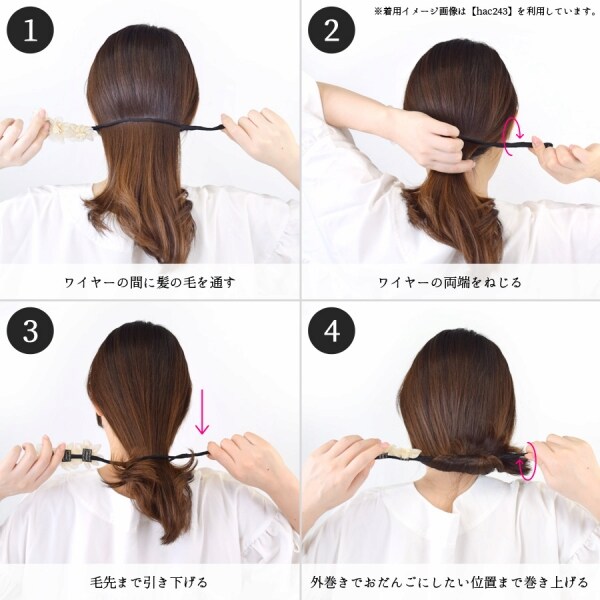 1

ワイヤーの間に髪の毛を通す

※着用イメージ画像は【hac243】を利用しています。

2

ワイヤーの両端をねじる

3

毛先まで引き下げる

4

外巻きでおだんごにしたい位置まで巻き上げる