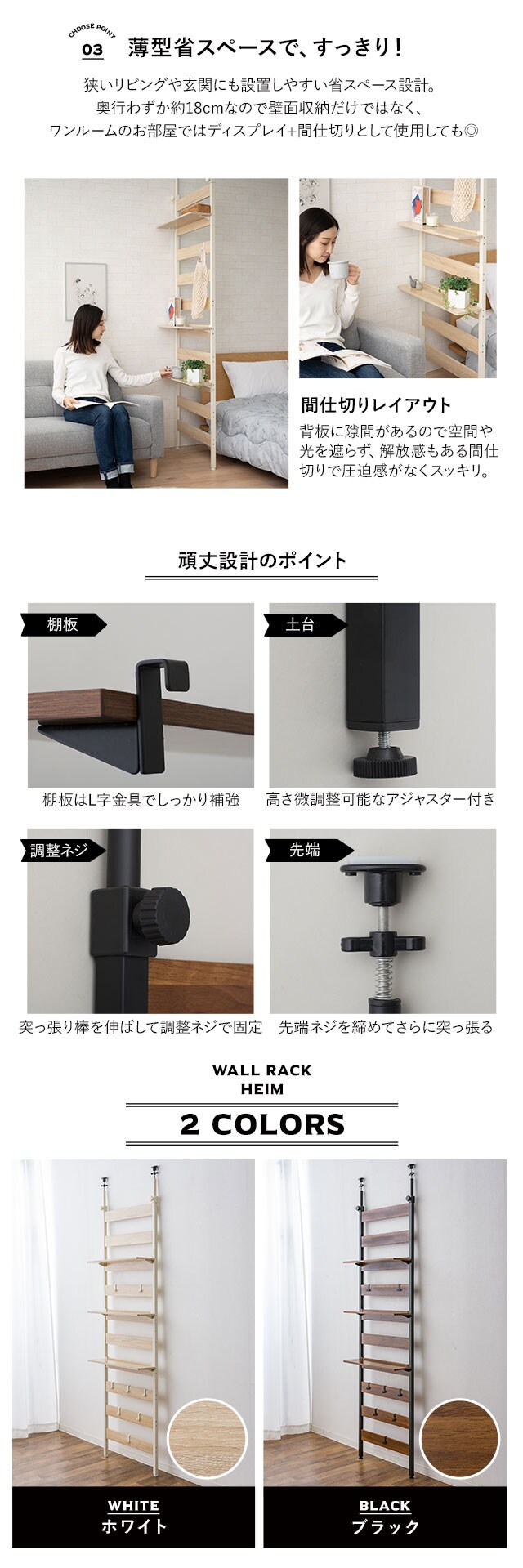 CHOOSE POINT
03 薄型省スペースで、すっきり！

狭いリビングや玄関にも設置しやすい省スペース設計。
奥行わずか約18cmなので壁面収納だけではなく、
ワンルームのお部屋ではディスプレイ+間仕切りとして使用しても◎

間仕切りレイアウト
背板に隙間があるので空間や光を遮らず、解放感もある間仕切りで圧迫感がなくスッキリ。

頑丈設計のポイント

棚板
棚板はL字金具でしっかり補強

土台
高さ微調整可能なアジャスター付き

調整ネジ
突っ張り棒を伸ばして調整ネジで固定

先端
先端ネジを締めてさらに突っ張る

WALL RACK
HEIM

2 COLORS

WHITE
ホワイト

BLACK
ブラック