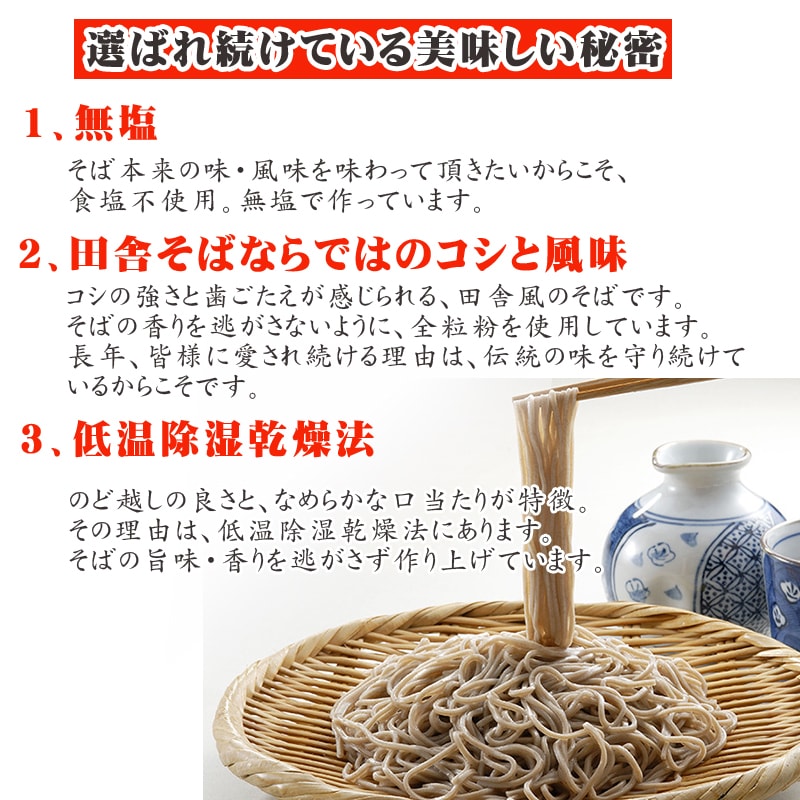 選ばれ続けている美味しい秘密

1、無塩

そば本来の味・風味を味わって頂きたいからこそ、食塩不使用。無塩で作っています。

2、田舎そばならではのコシと風味

コシの強さと歯ごたえが感じられる、田舎風のそばです。そばの香りを逃がさないように、全粒粉を使用しています。長年、皆様に愛され続ける理由は、伝統の味を守り続けているからこそです。

3、低温除湿乾燥法

のど越しの良さと、なめらかな口当たりが特徴。その理由は、低温除湿乾燥法にあります。そばの旨味・香りを逃がさず作り上げています。