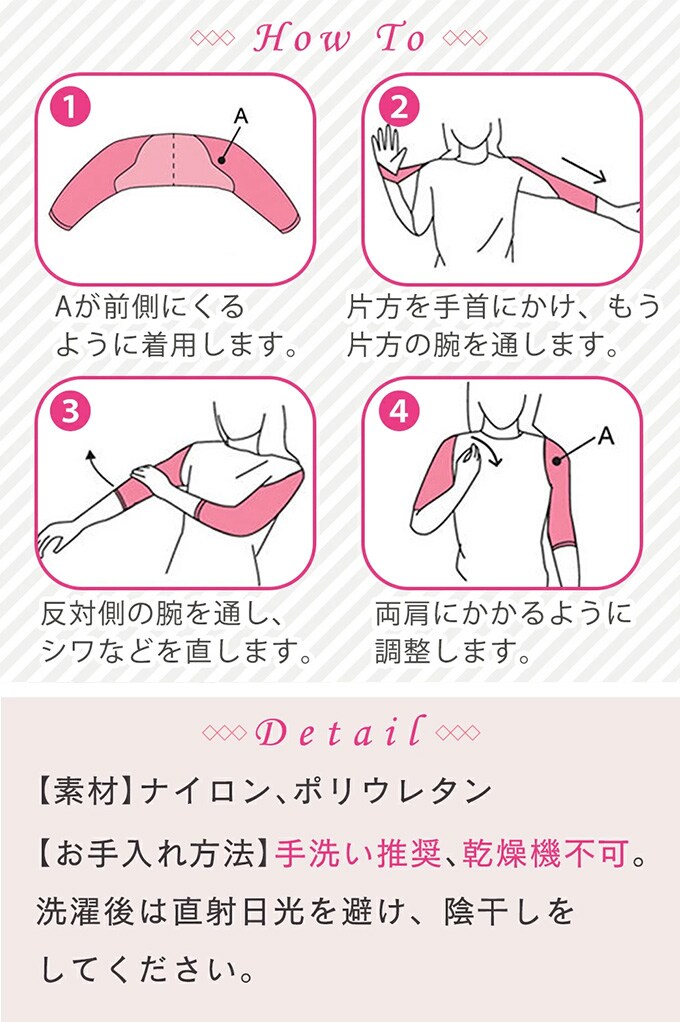 How To

1
A
Aが前側にくるように着用します。

2
片方を手首にかけ、もう片方の腕を通します。

3
反対側の腕を通し、シワなどを直します。

4
A
両肩にかかるように調整します。

Detail

【素材】ナイロン、ポリウレタン

【お手入れ方法】手洗い推奨、乾燥機不可。洗濯後は直射日光を避け、陰干しをしてください。