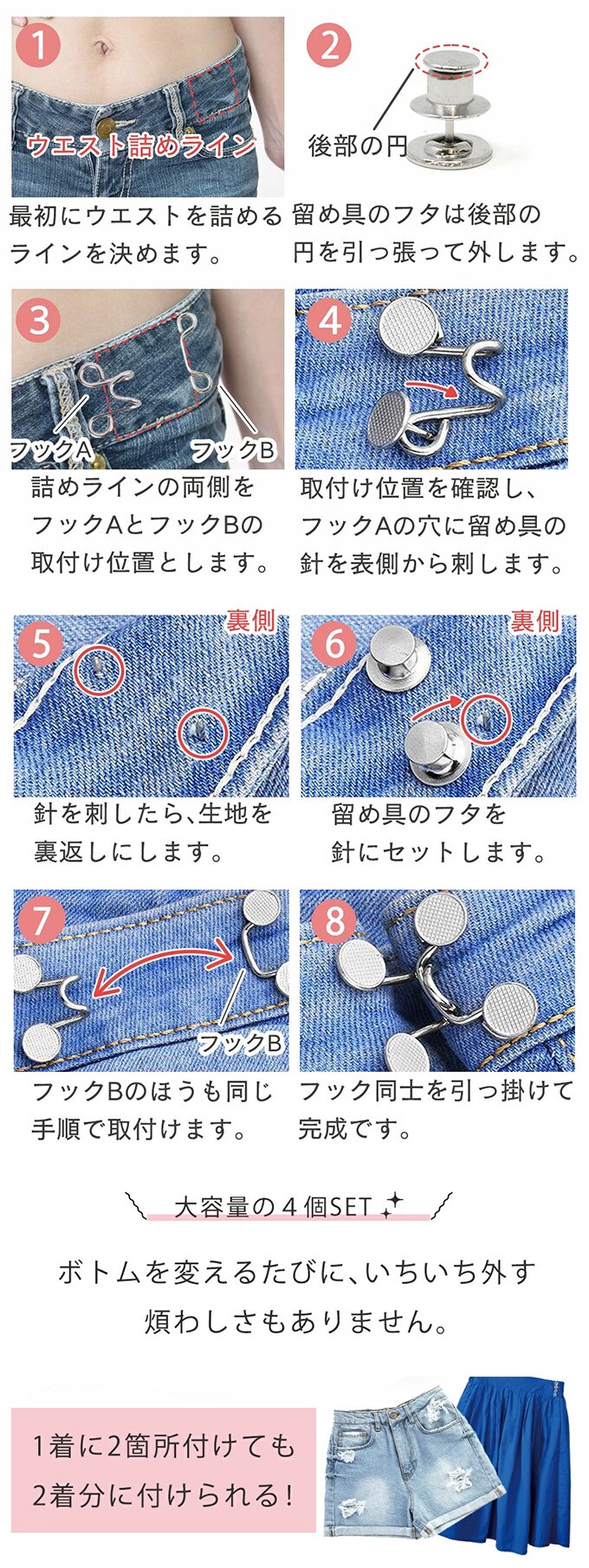 1
ウエスト詰めライン
最初にウエストを詰めるラインを決めます。

2
後部の円
留め具のフタは後部の円を引っ張って外します。

3
フックA
フックB
詰めラインの両側をフックAとフックBの取付け位置とします。

4
取付け位置を確認し、フックAの穴に留め具の針を表側から刺します。

5
裏側
針を刺したら、生地を裏返しにします。

6
裏側
留め具のフタを針にセットします。

7
フックB
フックBのほうも同じ手順で取付けます。

8
フック同士を引っ掛けて完成です。

大容量の４個SET

ボトムを変えるたびに、いちいち外す煩わしさもありません。

1着に2箇所付けても2着分に付けられる！