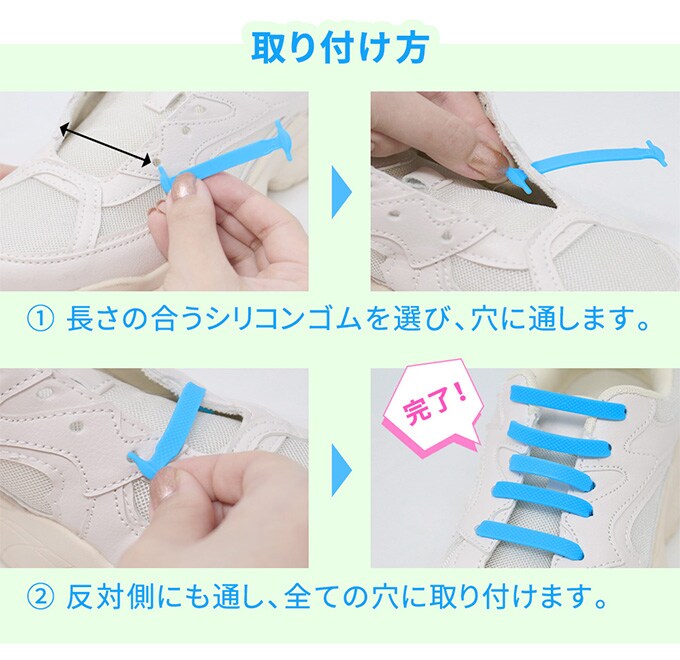 取り付け方

① 長さの合うシリコンゴムを選び、穴に通します。

完了！

② 反対側にも通し、全ての穴に取り付けます。