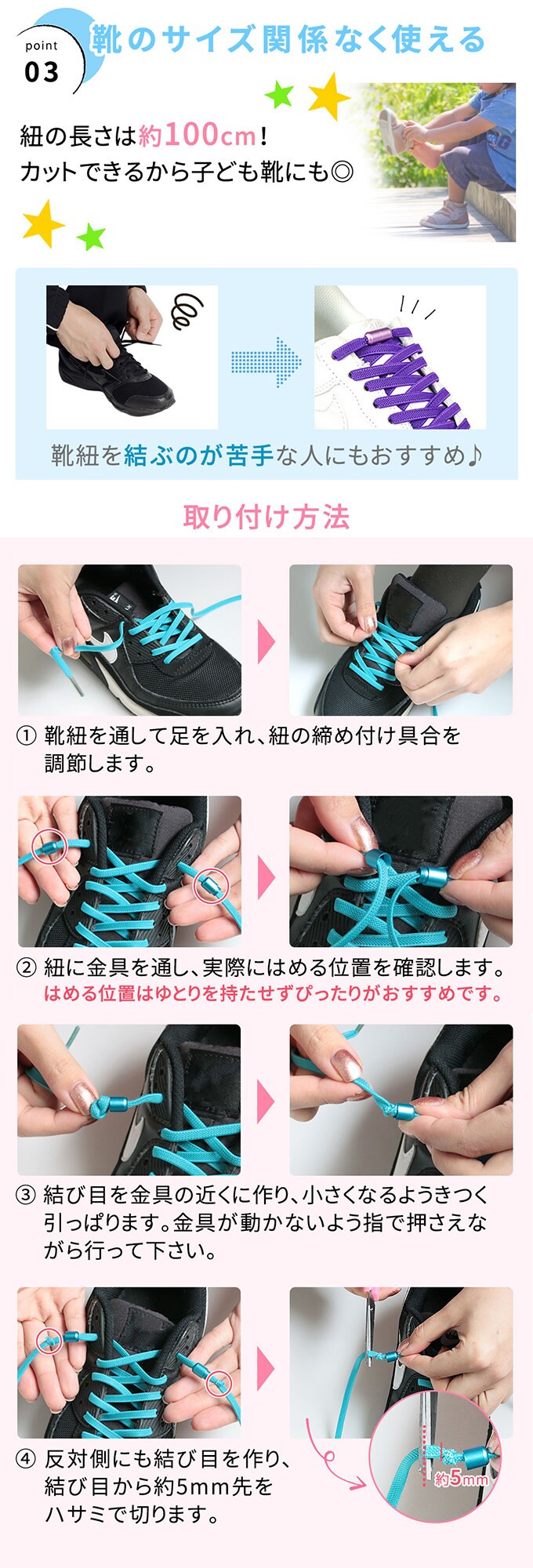 point
03
靴のサイズ関係なく使える

紐の長さは約100cm！
カットできるから子ども靴にも◎

靴紐を結ぶのが苦手な人にもおすすめ♪

取り付け方法

① 靴紐を通して足を入れ、紐の締め付け具合を調節します。

② 紐に金具を通し、実際にはめる位置を確認します。
はめる位置はゆとりを持たせずぴったりがおすすめです。

③ 結び目を金具の近くに作り、小さくなるようきつく引っぱります。金具が動かないよう指で押さえながら行って下さい。

④ 反対側にも結び目を作り、結び目から約5mm先をハサミで切ります。

約5mm