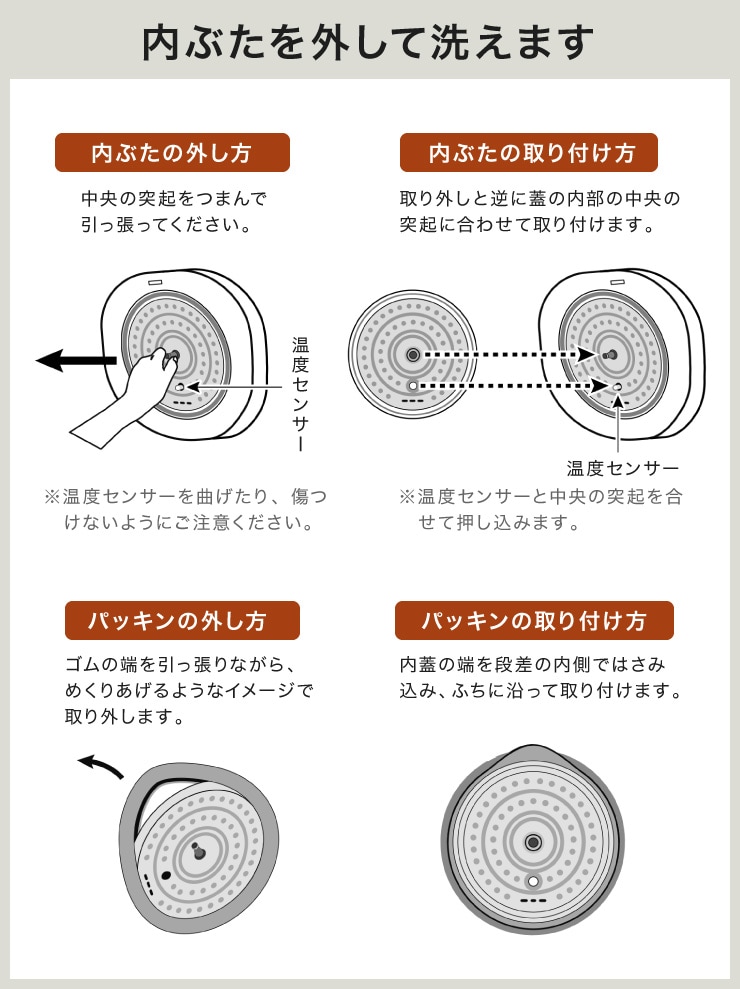 内ぶたを外して洗えます

内ぶたの外し方

中央の突起をつまんで引っ張ってください。

温度センサー

※温度センサーを曲げたり、傷つけないようにご注意ください。

内ぶたの取り付け方

取り外しと逆に蓋の内部の中央の突起に合わせて取り付けます。

温度センサー

※温度センサーと中央の突起を合せて押し込みます。

パッキンの外し方

ゴムの端を引っ張りながら、めくりあげるようなイメージで取り外します。

パッキンの取り付け方

内蓋の端を段差の内側ではさみ込み、ふちに沿って取り付けます。