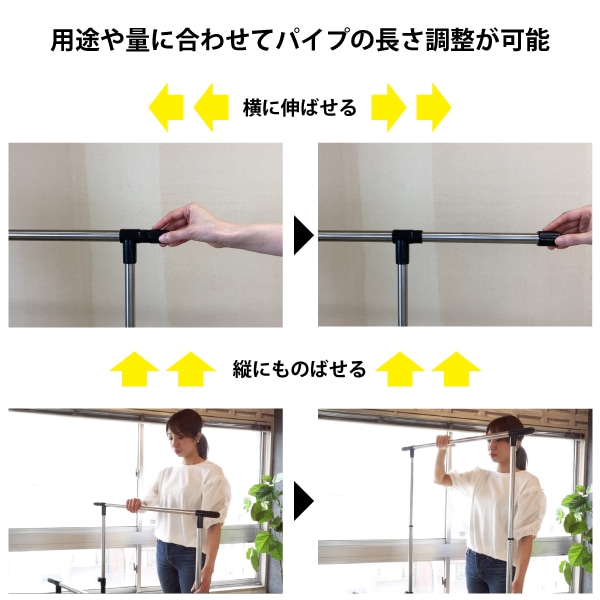 用途や量に合わせてパイプの長さ調整が可能

横に伸ばせる

縦にものばせる