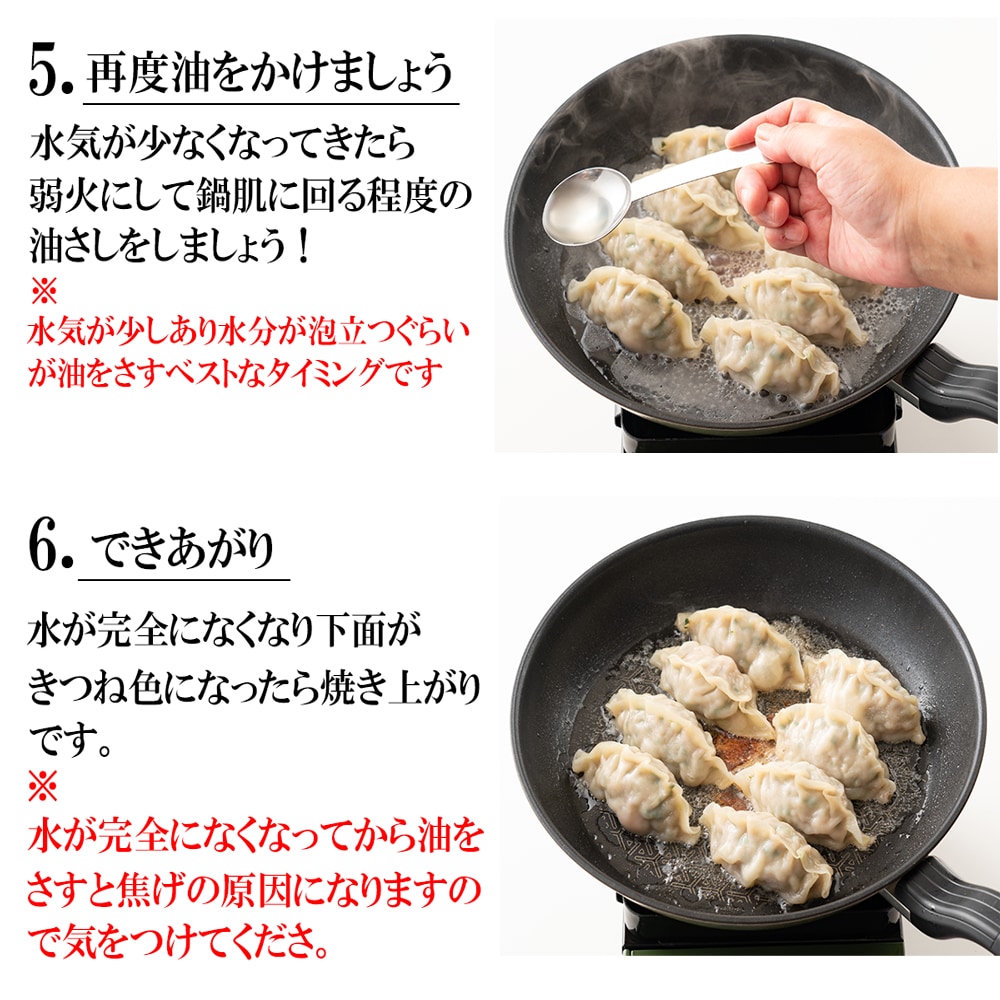 5. 再度油をかけましょう

水気が少なくなってきたら弱火にして鍋肌に回る程度の油さしをしましょう！

※
水気が少しあり水分が泡立つぐらいが油をさすベストなタイミングです

6. できあがり

水が完全になくなり下面がきつね色になったら焼き上がりです。

※
水が完全になくなってから油をさすと焦げの原因になりますので気をつけてくださ。