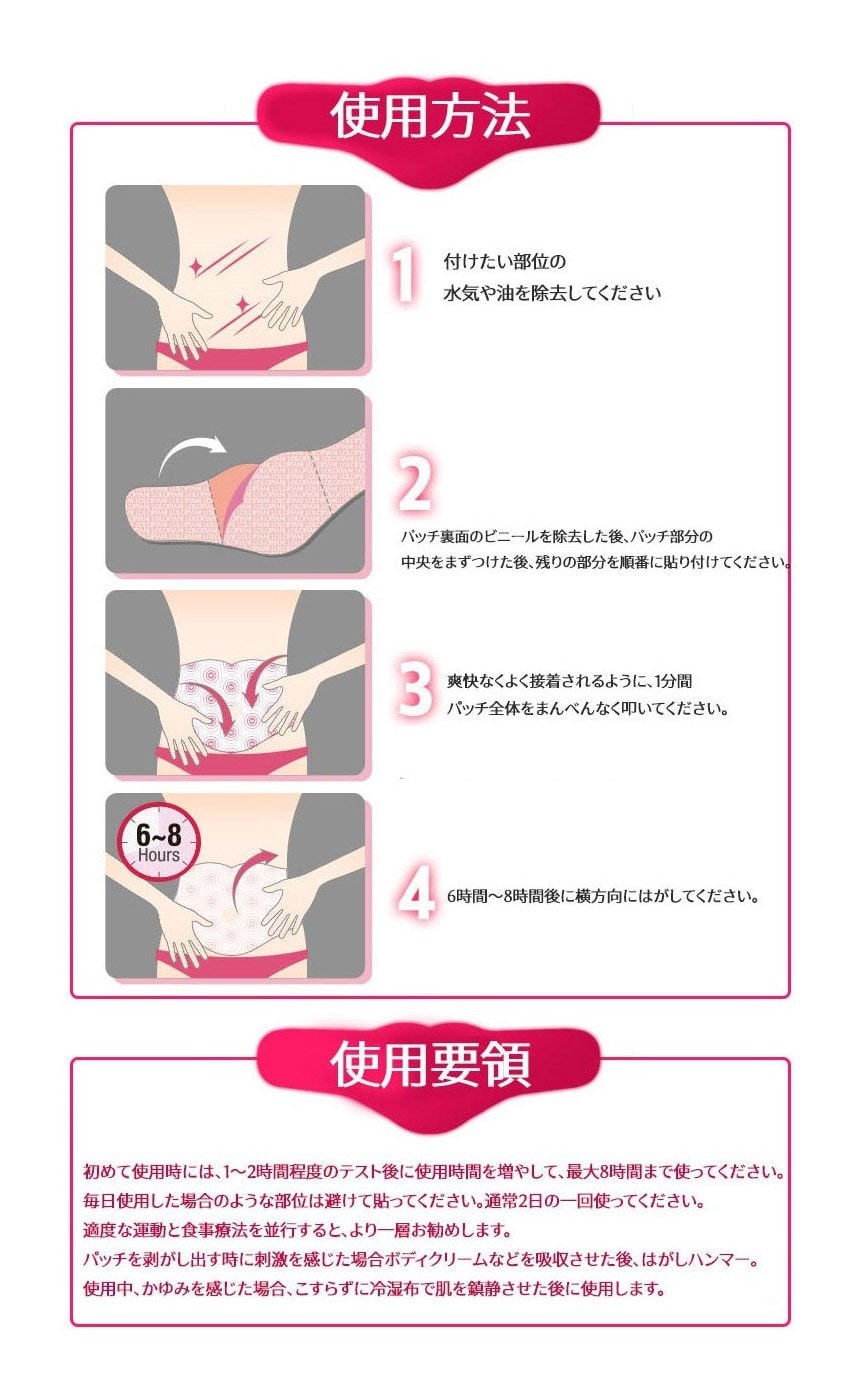 使用方法

1 付けたい部位の
水気や油を除去してください

2 パッチ裏面のビニールを除去した後、パッチ部分の
中央をまずつけた後、残りの部分を順番に貼り付けてください。

3 爽快なくよく接着されるように、1分間
パッチ全体をまんべんなく叩いてください。

6~8 Hours

4 6時間～8時間後に横方向にはがしてください。

使用要領

初めて使用時には、1～2時間程度のテスト後に使用時間を増やして、最大8時間まで使ってください。
毎日使用した場合のような部位は避けて貼ってください。通常2日の一回使ってください。
適度な運動と食事療法を並行すると、より一層お勧めします。
パッチを剥がし出す時に刺激を感じた場合ボディクリームなどを吸収させた後、はがしハンマー。
使用中、かゆみを感じた場合、こすらずに冷湿布で肌を鎮静させた後に使用します。