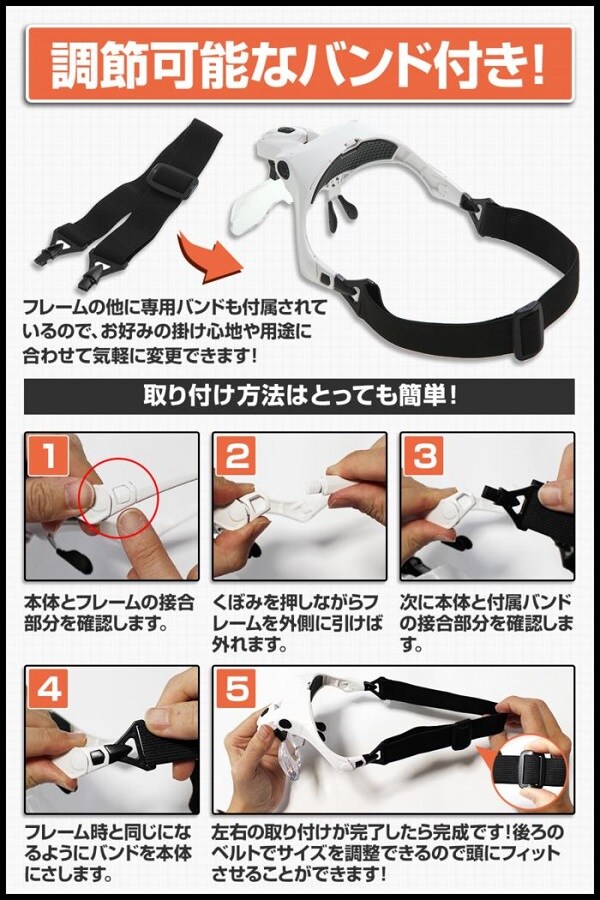 調節可能なバンド付き!

フレームの他に専用バンドも付属されているので、お好みの掛け心地や用途に合わせて気軽に変更できます!

取り付け方法はとっても簡単!

1

本体とフレームの接合部分を確認します。

2

くぼみを押しながらフレームを外側に引けば外れます。

3

次に本体と付属バンドの接合部分を確認します。

4

フレーム時と同じになるようにバンドを本体にさします。

5

左右の取り付けが完了したら完成です!後ろのベルトでサイズを調整できるので頭にフィットさせることができます!