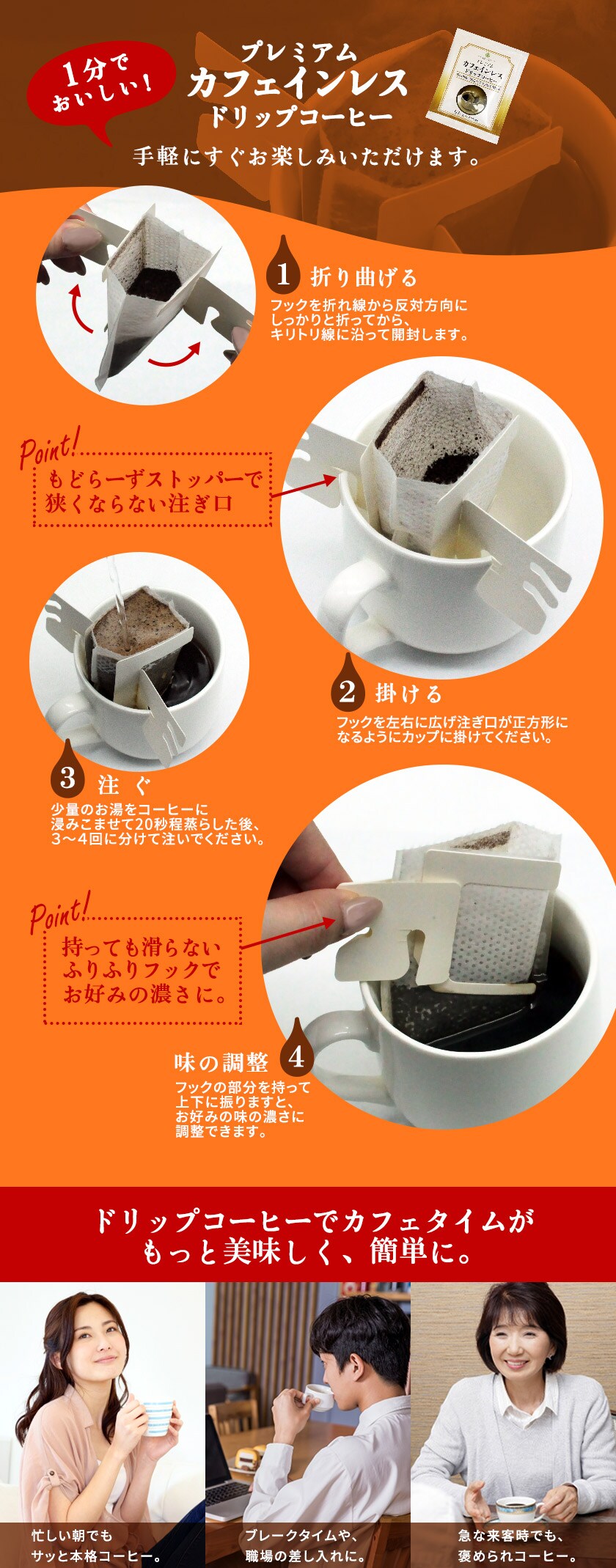 1分でおいしい!

プレミアム
カフェインレス
ドリップコーヒー

プレミアム
カフェインレス
ドリップコーヒー

手軽にすぐお楽しみいただけます。

1 折り曲げる
フックを折れ線から反対方向にしっかりと折ってから、キリトリ線に沿って開封します。

Point!
もどらーずストッパーで狭くならない注ぎ口

2 掛ける
フックを左右に広げ注ぎ口が正方形になるようにカップに掛けてください。

3 注ぐ
少量のお湯をコーヒーに浸みこませて20秒程蒸らした後、3～4回に分けて注いでください。

Point!
持っても滑らないふりふりフックでお好みの濃さに。

味の調整 4
フックの部分を持って上下に振りますと、お好みの味の濃さに調整できます。

ドリップコーヒーでカフェタイムがもっと美味しく、簡単に。

忙しい朝でもサッと本格コーヒー。

ブレークタイムや、職場の差し入れに。

急な来客時でも、褒められコーヒー。