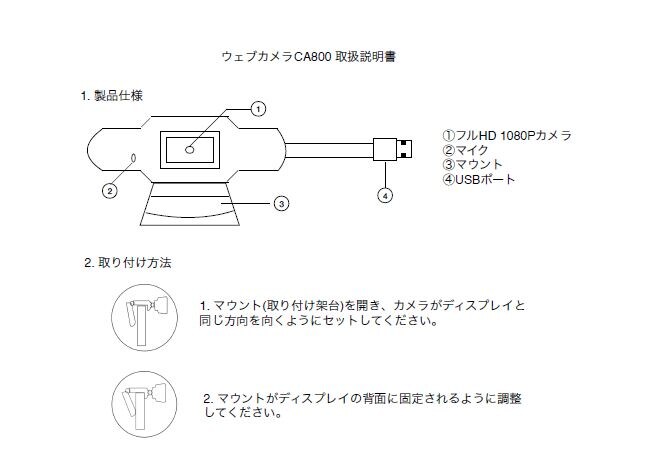 ウェブカメラCA800 取扱説明書

1. 製品仕様

①

②

③

④

①フルHD 1080Pカメラ
②マイク
③マウント
④USBポート

2. 取り付け方法

1. マウント(取り付け架台)を開き、カメラがディスプレイと同じ方向を向くようにセットしてください。

2. マウントがディスプレイの背面に固定されるように調整してください。