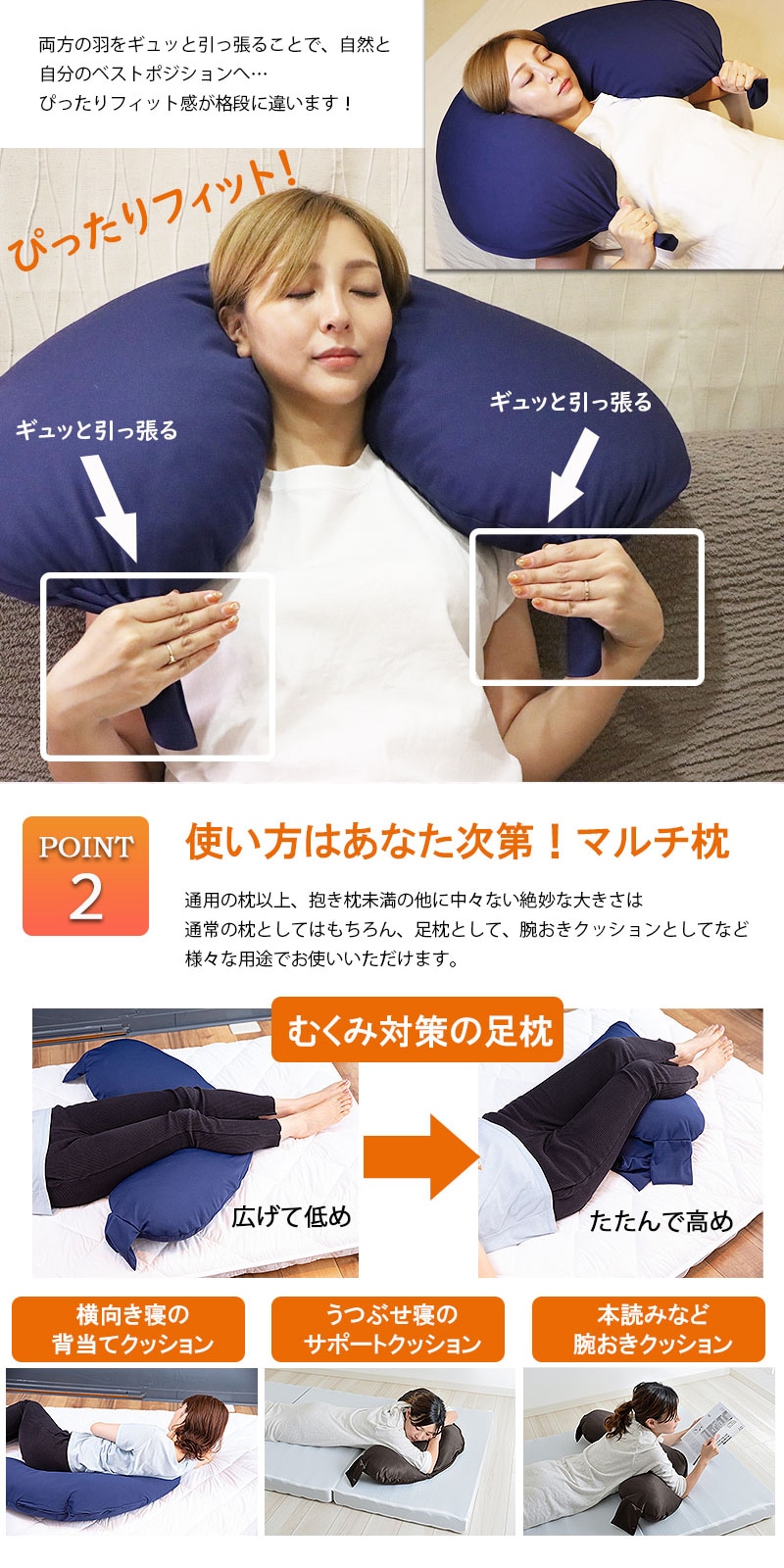 両方の羽をギュッと引っ張ることで、自然と自分のベストポジションへ…
ぴったりフィット感が格段に違います！

ぴったりフィット！

ギュッと引っ張る

ギュッと引っ張る

POINT 2

使い方はあなた次第！マルチ枕

通用の枕以上、抱き枕未満の他に中々ない絶妙な大きさは
通常の枕としてはもちろん、足枕として、腕おきクッションとしてなど
様々な用途でお使いいただけます。

むくみ対策の足枕

広げて低め

たたんで高め

横向き寝の
背当てクッション

うつぶせ寝の
サポートクッション

本読みなど
腕おきクッション