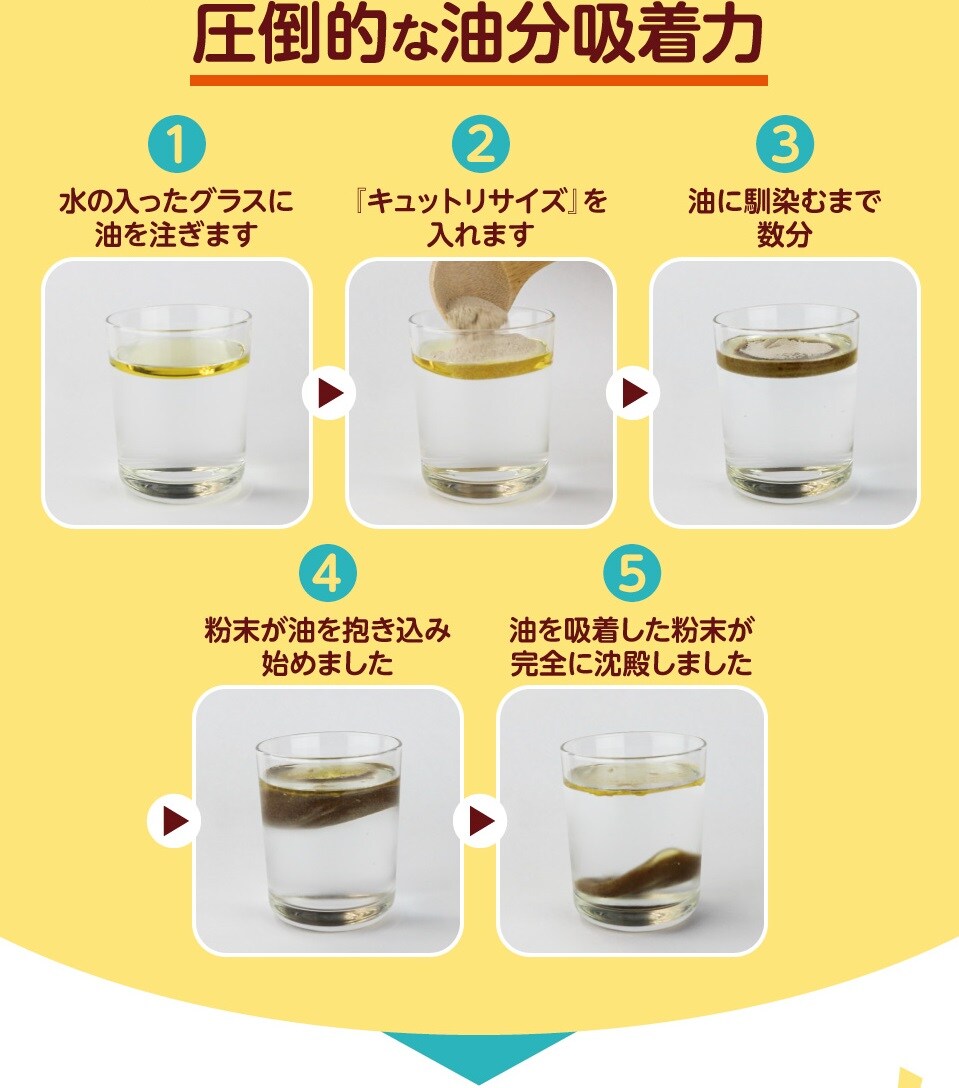 圧倒的な油分吸着力

1
水の入ったグラスに油を注ぎます

2
『キュットリサイズ』を入れます

3
油に馴染むまで数分

4
粉末が油を抱き込み始めました

5
油を吸着した粉末が完全に沈殿しました