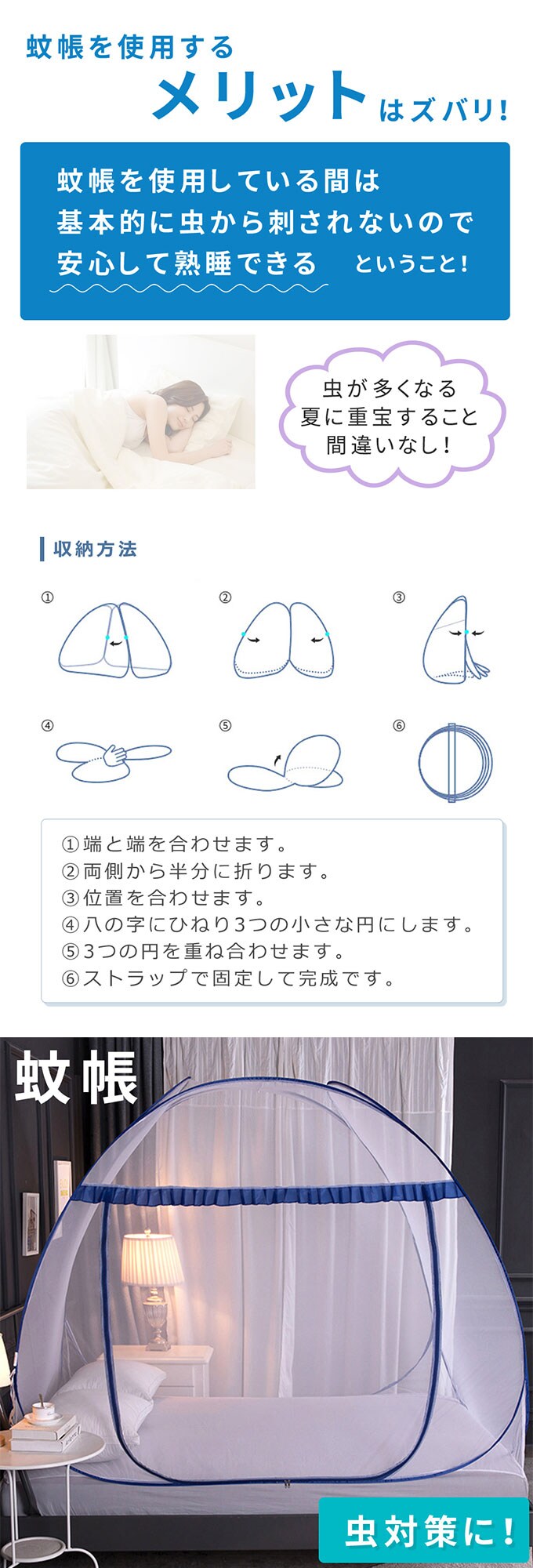 蚊帳を使用する
メリットはズバリ!

蚊帳を使用している間は
基本的に虫から刺されないので
安心して熟睡できる　ということ!

虫が多くなる
夏に重宝すること
間違いなし!

収納方法

①

②

③

④

⑤

⑥

①端と端を合わせます。
②両側から半分に折ります。
③位置を合わせます。
④八の字にひねり3つの小さな円にします。
⑤3つの円を重ね合わせます。
⑥ストラップで固定して完成です。

蚊帳

虫対策に!