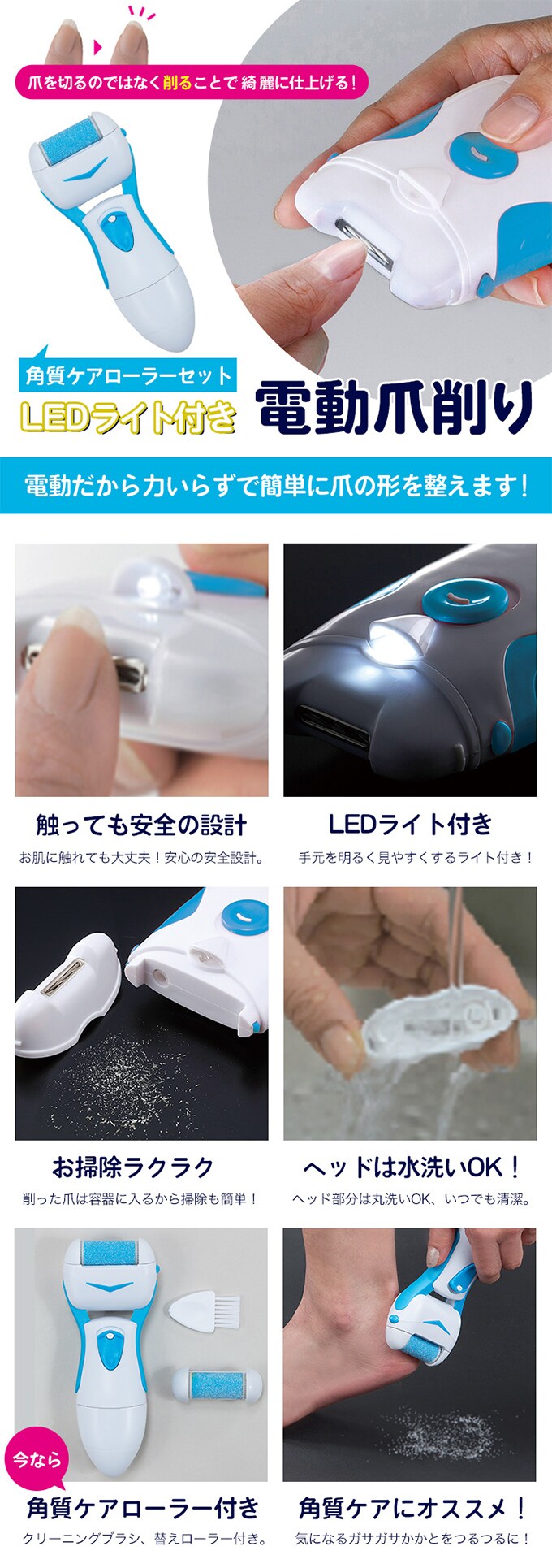 爪を切るのではなく削ることで綺麗に仕上げる！

角質ケアローラーセット
LEDライト付き
電動爪削り

電動だから力いらずで簡単に爪の形を整えます！

触っても安全の設計
お肌に触れても大丈夫！安心の安全設計。

LEDライト付き
手元を明るく見やすくするライト付き！

お掃除ラクラク
削った爪は容器に入るから掃除も簡単！

ヘッドは水洗いOK！
ヘッド部分は丸洗いOK、いつでも清潔。

今なら
角質ケアローラー付き
クリーニングブラシ、替えローラー付き。

角質ケアにオススメ！
気になるガサガサかかとをつるつるに！