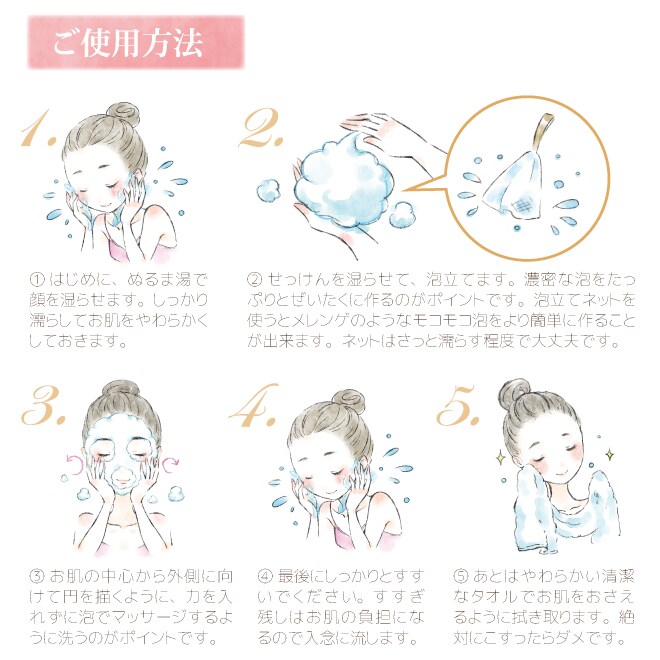 ご使用方法

1.

① はじめに、ぬるま湯で顔を湿らせます。しっかり濡らしてお肌をやわらかくしておきます。

2.

② せっけんを湿らせて、泡立てます。濃密な泡をたっぷりとぜいたくに作るのがポイントです。泡立てネットを使うとメレンゲのようなモコモコ泡をより簡単に作ることが出来ます。ネットはさっと濡らす程度で大丈夫です。

3.

③ お肌の中心から外側に向けて円を描くように、力を入れずに泡でマッサージするように洗うのがポイントです。

4.

④ 最後にしっかりとすすいでください。すすぎ残しはお肌の負担になるので入念に流します。

5.

⑤ あとはやわらかい清潔なタオルでお肌をおさえるように拭き取ります。絶対にこすったらダメです。