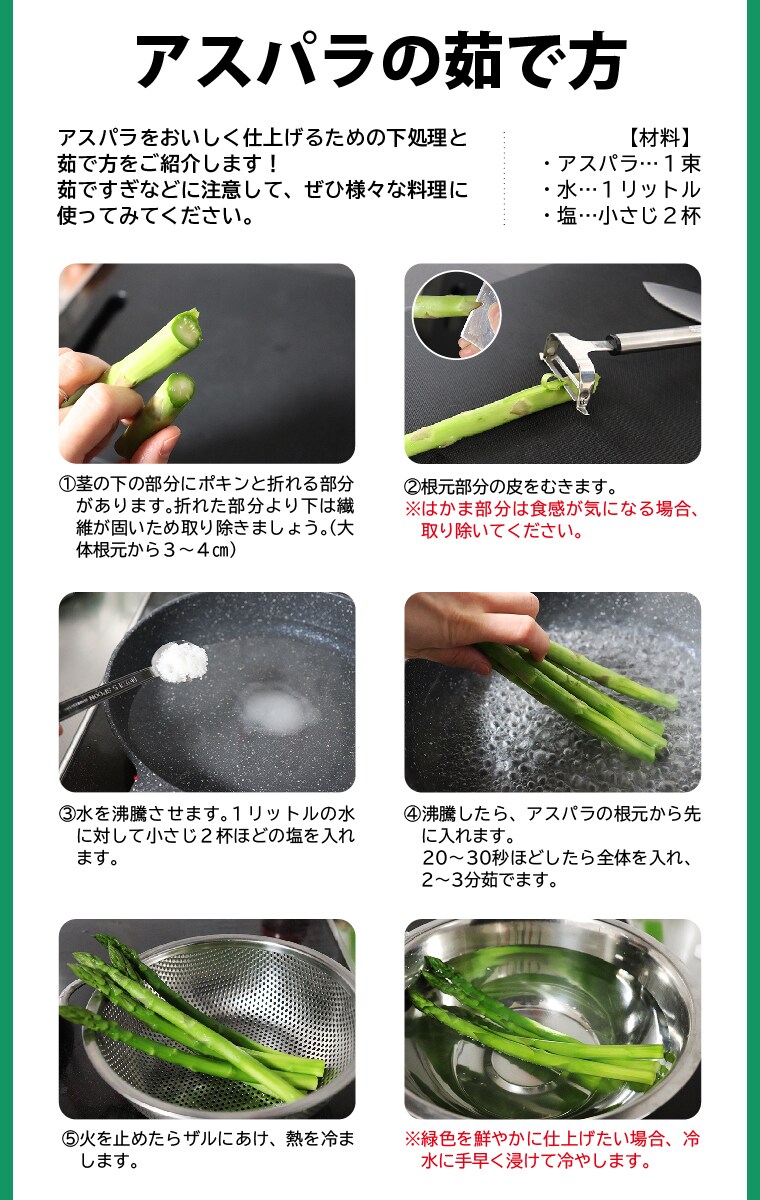 アスパラの茹で方

アスパラをおいしく仕上げるための下処理と茹で方をご紹介します！
茹ですぎなどに注意して、ぜひ様々な料理に使ってみてください。

【材料】
・アスパラ…１束
・水…１リットル
・塩…小さじ２杯

①茎の下の部分にポキンと折れる部分があります。折れた部分より下は繊維が固いため取り除きましょう。(大体根元から３～４㎝)

②根元部分の皮をむきます。
※はかま部分は食感が気になる場合、取り除いてください。

③水を沸騰させます。1リットルの水に対して小さじ２杯ほどの塩を入れます。

④沸騰したら、アスパラの根元から先に入れます。
20～30秒ほどしたら全体を入れ、2～3分茹でます。

⑤火を止めたらザルにあけ、熱を冷まします。

※緑色を鮮やかに仕上げたい場合、冷水に手早く浸けて冷やします。