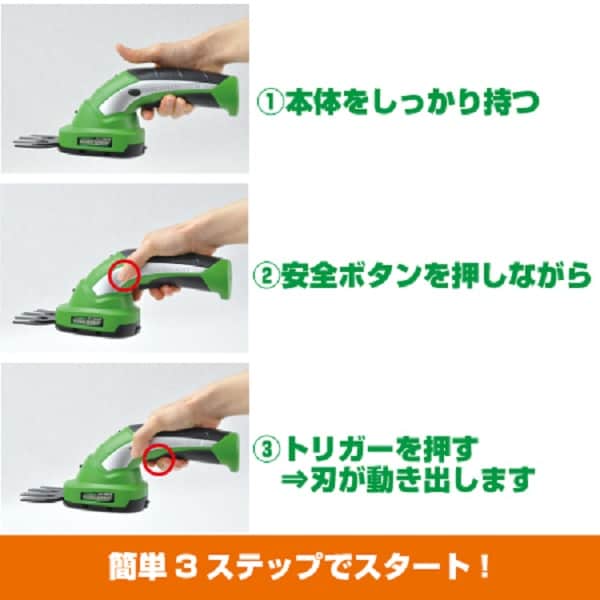 ①本体をしっかり持つ

②安全ボタンを押しながら

③トリガーを押す
⇒刃が動き出します

簡単３ステップでスタート！