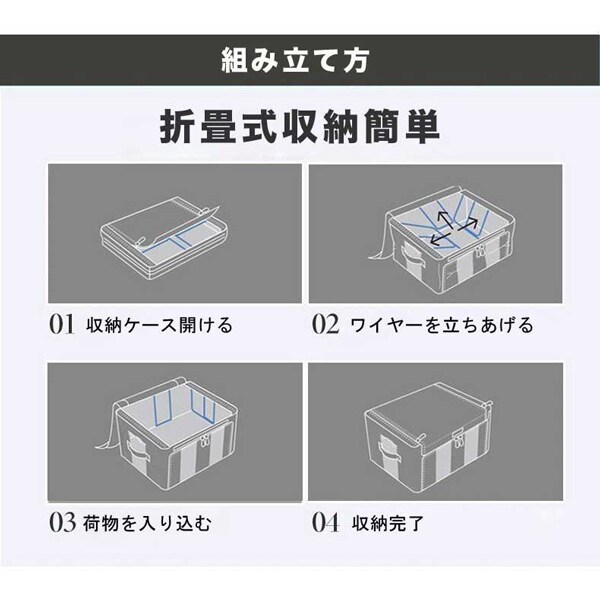 組み立て方

折畳式収納簡単

01 収納ケース開ける

02 ワイヤーを立ちあげる

03 荷物を入り込む

04 収納完了