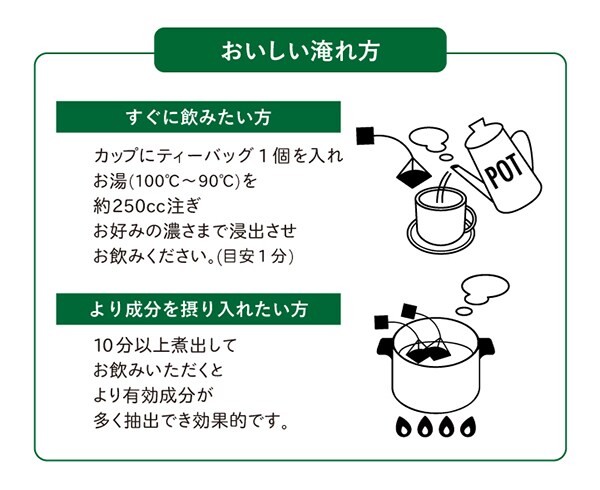 おいしい淹れ方

すぐに飲みたい方

カップにティーバッグ１個を入れ
お湯(100℃～90℃)を
約250cc注ぎ
お好みの濃さまで浸出させ
お飲みください。(目安１分)

POT

より成分を摂り入れたい方

10分以上煮出して
お飲みいただくと
より有効成分が
多く抽出でき効果的です。