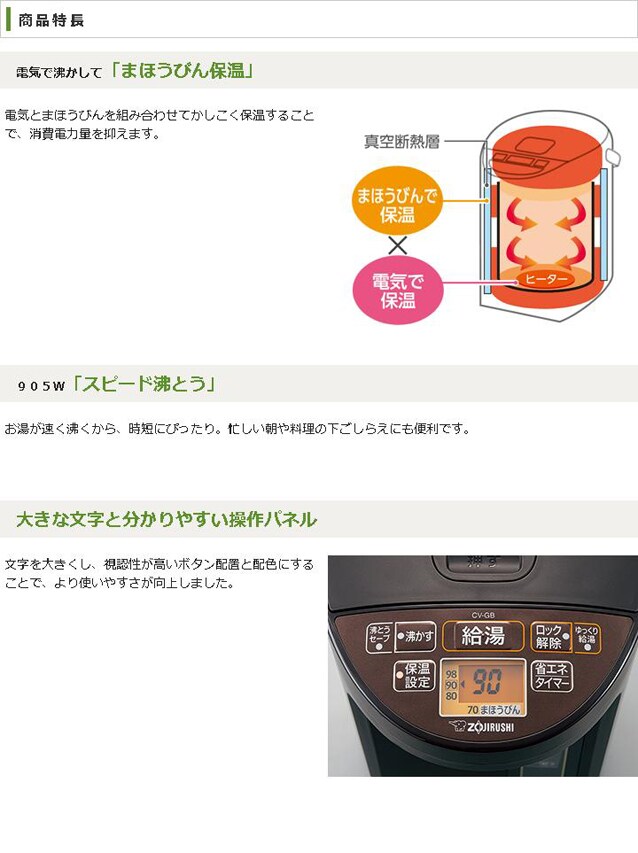 商品特長

電気で沸かして「まほうびん保温」

電気とまほうびんを組み合わせてかしこく保温することで、消費電力量を抑えます。

真空断熱層

まほうびんで保温

×

電気で保温

ヒーター

905W「スピード沸とう」

お湯が速く沸くから、時短にぴったり。忙しい朝や料理の下ごしらえにも便利です。

大きな文字と分かりやすい操作パネル

文字を大きくし、視認性が高いボタン配置と配色にすることで、より使いやすさが向上しました。

CV-GB

沸とうセーブ

沸かす

給湯

ロック解除

ゆっくり給湯

保温設定

98
90
80

90

70 まほうびん

省エネタイマー

ZOJIRUSHI