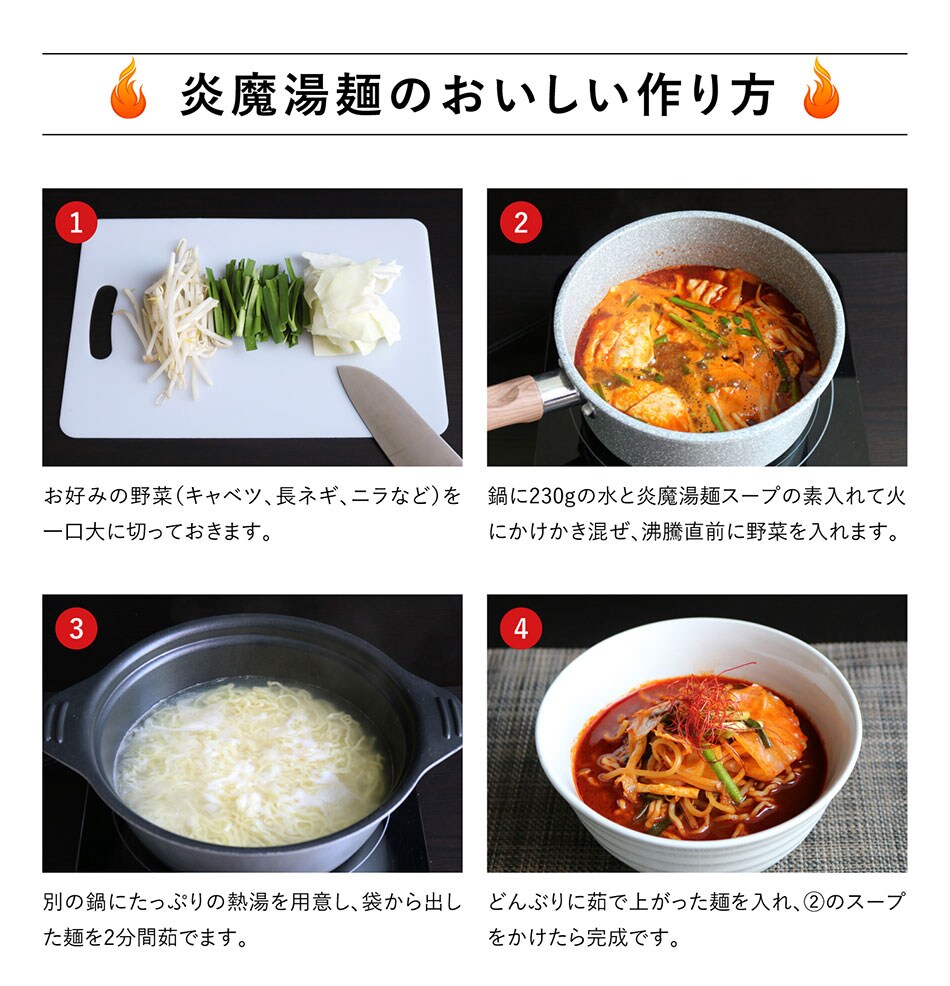 炎魔湯麺のおいしい作り方

1

お好みの野菜(キャベツ、長ネギ、ニラなど)を一口大に切っておきます。

2

鍋に230gの水と炎魔湯麺スープの素入れて火にかけかき混ぜ、沸騰直前に野菜を入れます。

3

別の鍋にたっぷりの熱湯を用意し、袋から出した麺を2分間茹でます。

4

どんぶりに茹で上がった麺を入れ、②のスープをかけたら完成です。