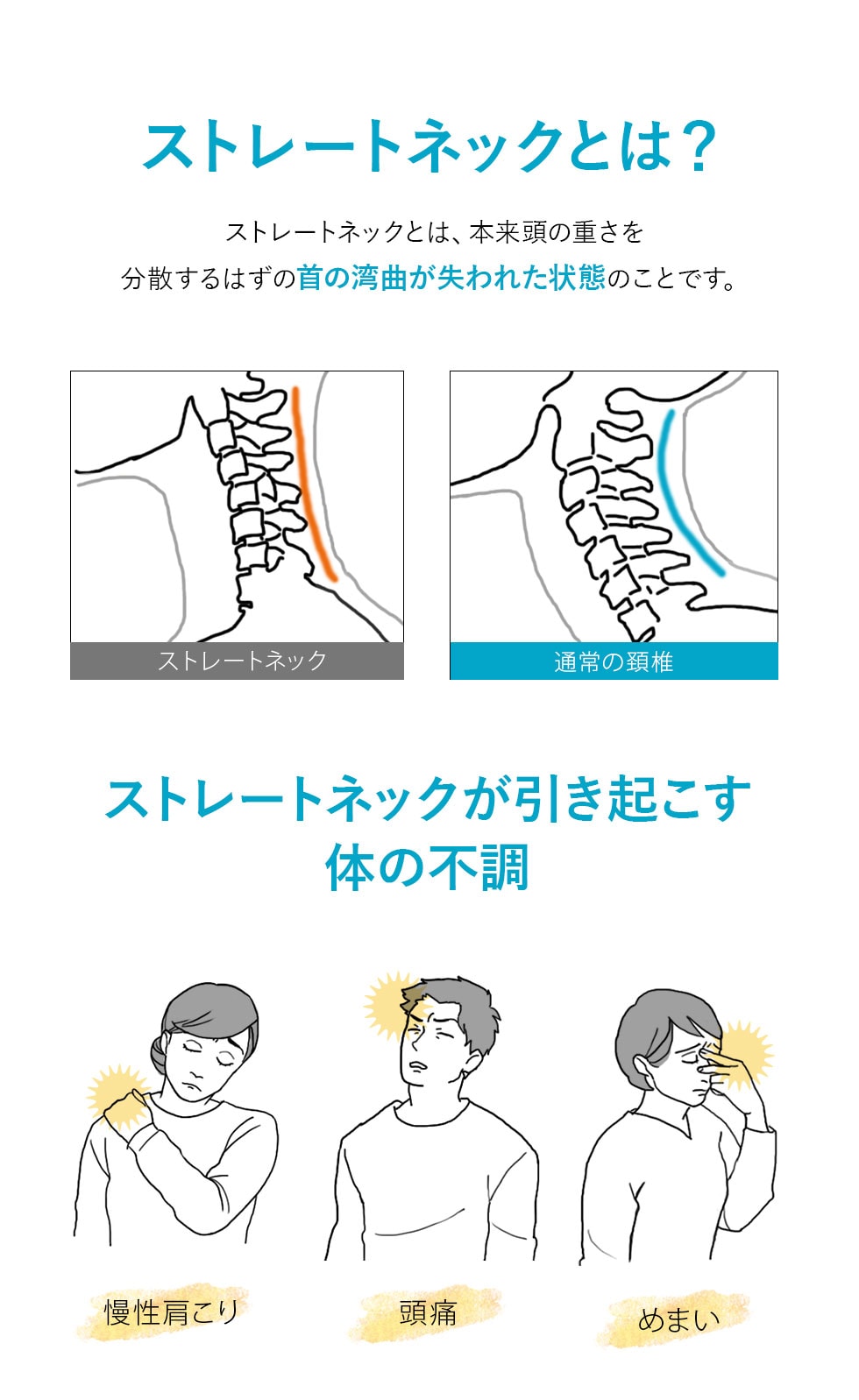 ストレートネックとは？

ストレートネックとは、本来頭の重さを分散するはずの首の湾曲が失われた状態のことです。

ストレートネック

通常の頚椎

ストレートネックが引き起こす体の不調

慢性肩こり

頭痛

めまい