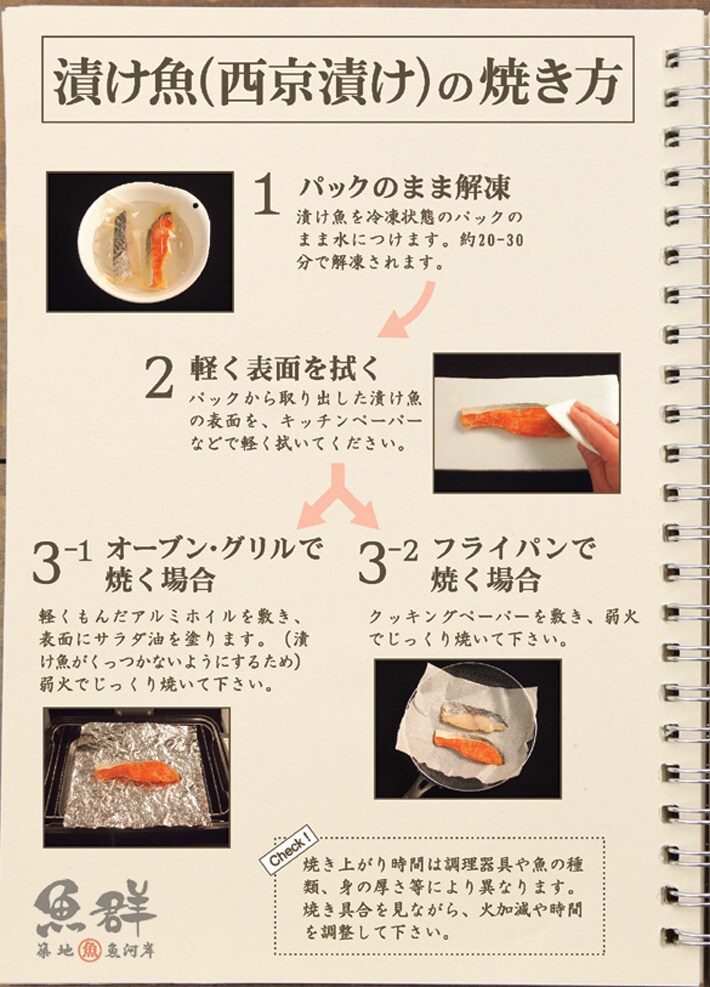 漬け魚(西京漬け)の焼き方

1 パックのまま解凍
漬け魚を冷凍状態のパックのまま水につけます。約20-30分で解凍されます。

2 軽く表面を拭く
パックから取り出した漬け魚の表面を、キッチンペーパーなどで軽く拭いてください。

3-1 オーブン・グリルで焼く場合
軽くもんだアルミホイルを敷き、表面にサラダ油を塗ります。(漬け魚がくっつかないようにするため)弱火でじっくり焼いて下さい。

3-2 フライパンで焼く場合
クッキングペーパーを敷き、弱火でじっくり焼いて下さい。

Check!
焼き上がり時間は調理器具や魚の種類、身の厚さ等により異なります。焼き具合を見ながら、火加減や時間を調整して下さい。

魚群
築地 魚 魚河岸