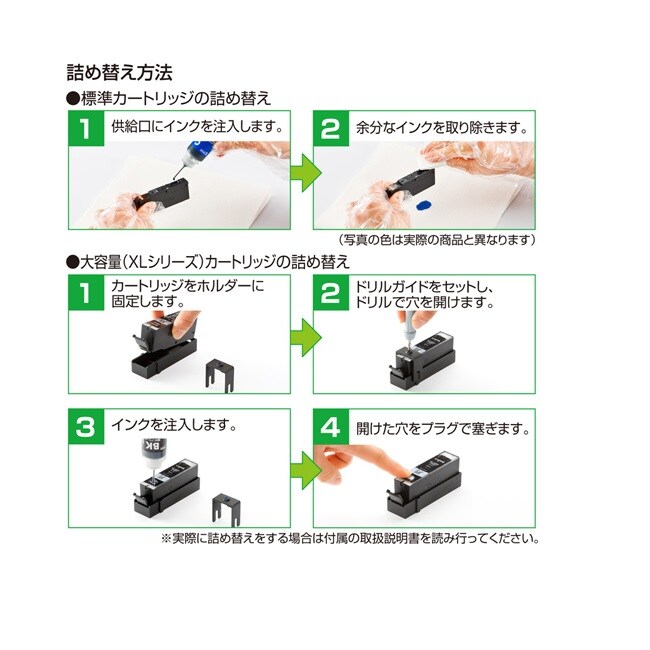 詰め替え方法

●標準カートリッジの詰め替え

1 供給口にインクを注入します。

2 余分なインクを取り除きます。

（写真の色は実際の商品と異なります）

●大容量（XLシリーズ）カートリッジの詰め替え

1 カートリッジをホルダーに固定します。

2 ドリルガイドをセットし、ドリルで穴を開けます。

3 インクを注入します。

BK

4 開けた穴をプラグで塞ぎます。

※実際に詰め替えをする場合は付属の取扱説明書を読み行ってください。