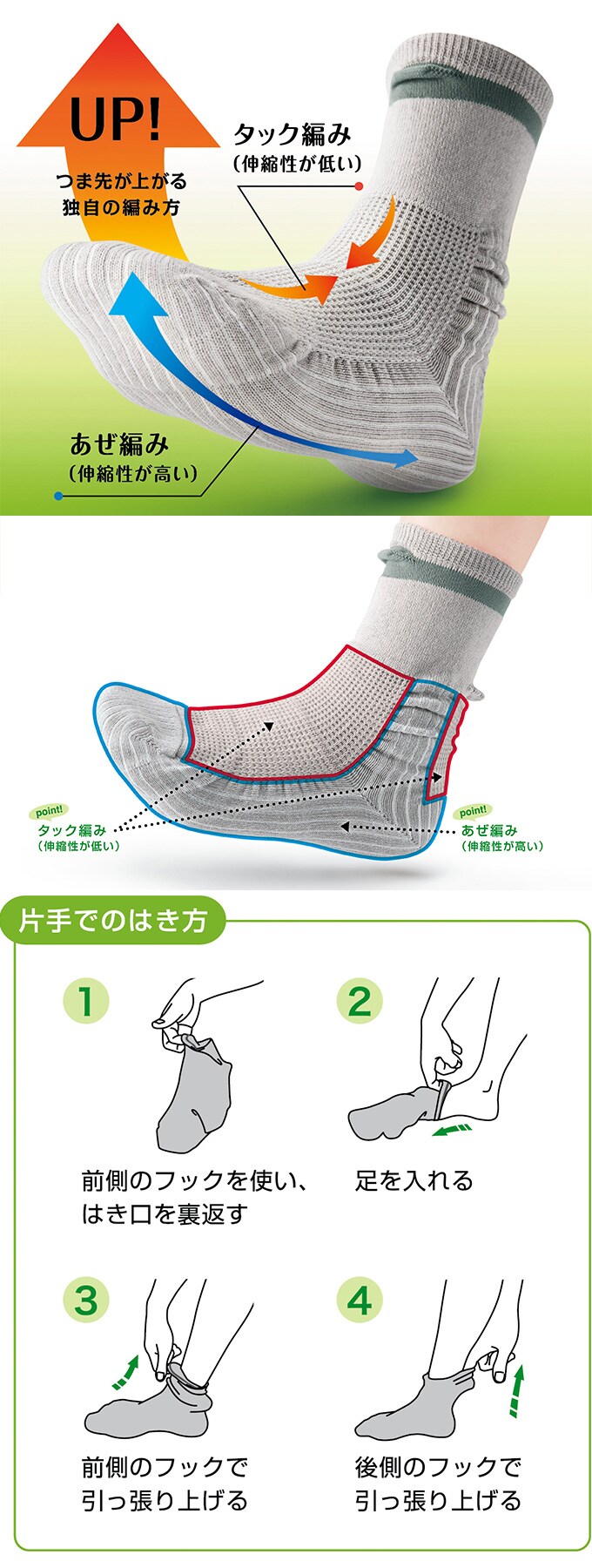 UP!

つま先が上がる
独自の編み方

タック編み
（伸縮性が低い）

あぜ編み
（伸縮性が高い）

point!
タック編み
（伸縮性が低い）

point!
あぜ編み
（伸縮性が高い）

片手でのはき方

1
前側のフックを使い、はき口を裏返す

2
足を入れる

3
前側のフックで引っ張り上げる

4
後側のフックで引っ張り上げる