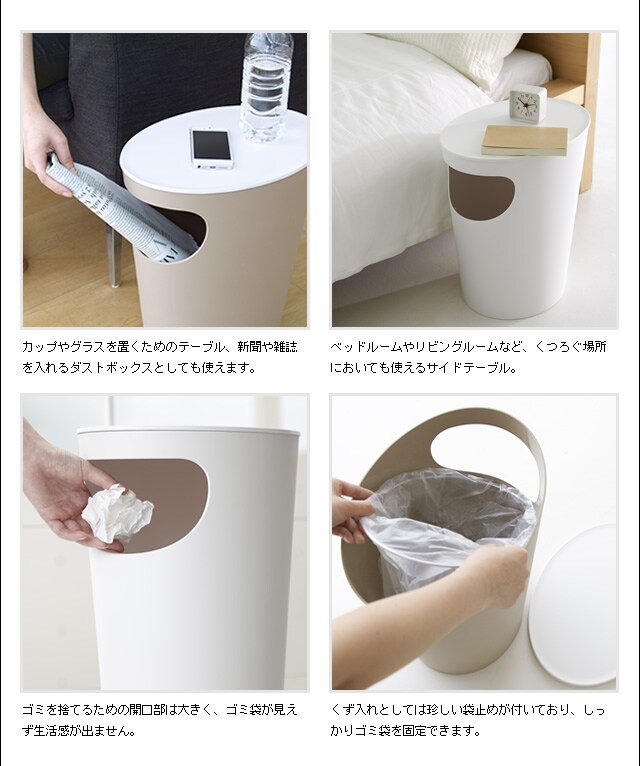 カップやグラスを置くためのテーブル、新聞や雑誌を入れるダストボックスとしても使えます。

ベッドルームやリビングルームなど、くつろぐ場所においても使えるサイドテーブル。

ゴミを捨てるための開口部は大きく、ゴミ袋が見えず生活感が出ません。

くず入れとしては珍しい袋止めが付いており、しっかりゴミ袋を固定できます。