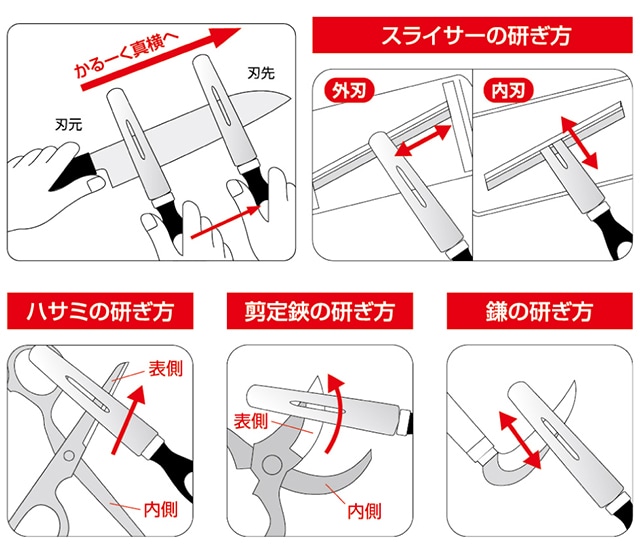 かるーく真横へ

刃先

刃元

スライサーの研ぎ方

外刃

内刃

ハサミの研ぎ方

表側

内側

剪定鋏の研ぎ方

表側

内側

鎌の研ぎ方