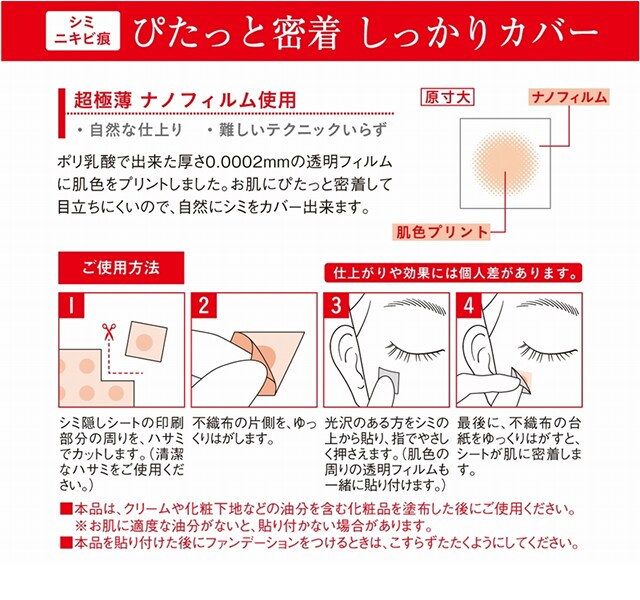 シミ
ニキビ痕
ぴたっと密着 しっかりカバー

超極薄 ナノフィルム使用
・自然な仕上り ・難しいテクニックいらず

ポリ乳酸で出来た厚さ0.0002mmの透明フィルムに肌色をプリントしました。お肌にぴたっと密着して目立ちにくいので、自然にシミをカバー出来ます。

原寸大
ナノフィルム
肌色プリント

ご使用方法
仕上がりや効果には個人差があります。

1
シミ隠しシートの印刷部分の周りを、ハサミでカットします。（清潔なハサミをご使用ください。）

2
不織布の片側を、ゆっくりはがします。

3
光沢のある方をシミの上から貼り、指でやさしく押さえます。（肌色の周りの透明フィルムも一緒に貼り付けます。）

4
最後に、不織布の台紙をゆっくりはがすと、シートが肌に密着します。

■本品は、クリームや化粧下地などの油分を含む化粧品を塗布した後にご使用ください。
※お肌に適度な油分がないと、貼り付かない場合があります。
■本品を貼り付けた後にファンデーションをつけるときは、こすらずたたくようにしてください。