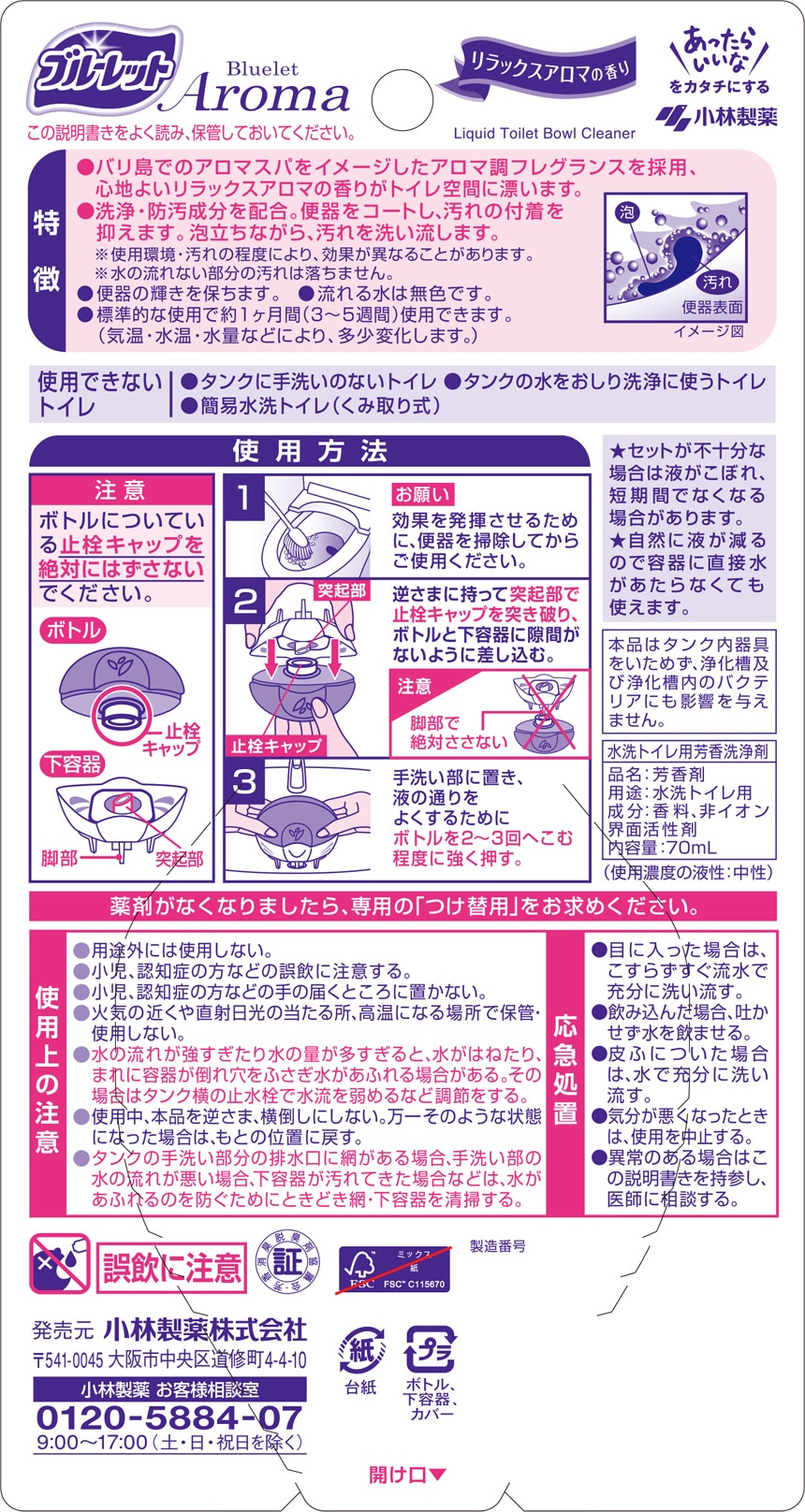 ブルーレット Bluelet Aroma

リラックスアロマの香り

あったらいいなをカタチにする

小林製薬

この説明書きをよく読み、保管しておいてください。

Liquid Toilet Bowl Cleaner

特徴

●バリ島でのアロマスパをイメージしたアロマ調フレグランスを採用、心地よいリラックスアロマの香りがトイレ空間に漂います。
●洗浄・防汚成分を配合。便器をコートし、汚れの付着を抑えます。泡立ちながら、汚れを洗い流します。
※使用環境・汚れの程度により、効果が異なることがあります。
※水の流れない部分の汚れは落ちません。
●便器の輝きを保ちます。 ●流れる水は無色です。
●標準的な使用で約1ヶ月間(3～5週間)使用できます。(気温・水温・水量などにより、多少変化します。)

泡
汚れ
便器表面
イメージ図

使用できないトイレ
●タンクに手洗いのないトイレ ●タンクの水をおしり洗浄に使うトイレ
●簡易水洗トイレ(くみ取り式)

使用方法

注意
ボトルについている止栓キャップを絶対にはずさないでください。

ボトル
止栓キャップ
下容器
脚部
突起部

1
お願い
効果を発揮させるために、便器を掃除してからご使用ください。

2
突起部
止栓キャップ
逆さまに持って突起部で止栓キャップを突き破り、ボトルと下容器に隙間がないように差し込む。
注意
脚部で絶対ささない

3
手洗い部に置き、液の通りをよくするためにボトルを2～3回へこむ程度に強く押す。

★セットが不十分な場合は液がこぼれ、短期間でなくなる場合があります。
★自然に液が減るので容器に直接水があたらなくても使えます。

本品はタンク内器具をいためず、浄化槽及び浄化槽内のバクテリアにも影響を与えません。

水洗トイレ用芳香洗浄剤
品名:芳香剤
用途:水洗トイレ用
成分:香料、非イオン界面活性剤
内容量:70mL
(使用濃度の液性:中性)

薬剤がなくなりましたら、専用の「つけ替用」をお求めください。

使用上の注意

●用途外には使用しない。
●小児、認知症の方などの誤飲に注意する。
●小児、認知症の方などの手の届くところに置かない。
●火気の近くや直射日光の当たる所、高温になる場所で保管・使用しない。
●水の流れが強すぎたり水の量が多すぎると、水がはねたり、まれに容器が倒れ穴をふさぎ水があふれる場合がある。その場合はタンク横の止水栓で水流を弱めるなど調節をする。
●使用中、本品を逆さま、横倒しにしない。万一そのような状態になった場合は、もとの位置に戻す。
●タンクの手洗い部分の排水口に網がある場合、手洗い部の水の流れが悪い場合、下容器が汚れてきた場合などは、水があふれるのを防ぐためにときどき網・下容器を清掃する。

応急処置

●目に入った場合は、こすらずすぐ流水で充分に洗い流す。
●飲み込んだ場合、吐かせず水を飲ませる。
●皮ふについた場合は、水で充分に洗い流す。
●気分が悪くなったときは、使用を中止する。
●異常のある場合はこの説明書きを持参し、医師に相談する。

誤飲に注意

証

ミックス 紙 FSC FSC™ C115670

製造番号

発売元 小林製薬株式会社
〒541-0045 大阪市中央区道修町4-4-10
小林製薬 お客様相談室
0120-5884-07
9:00～17:00(土・日・祝日を除く)

紙
台紙
プラ
ボトル、下容器、カバー

開け口▼