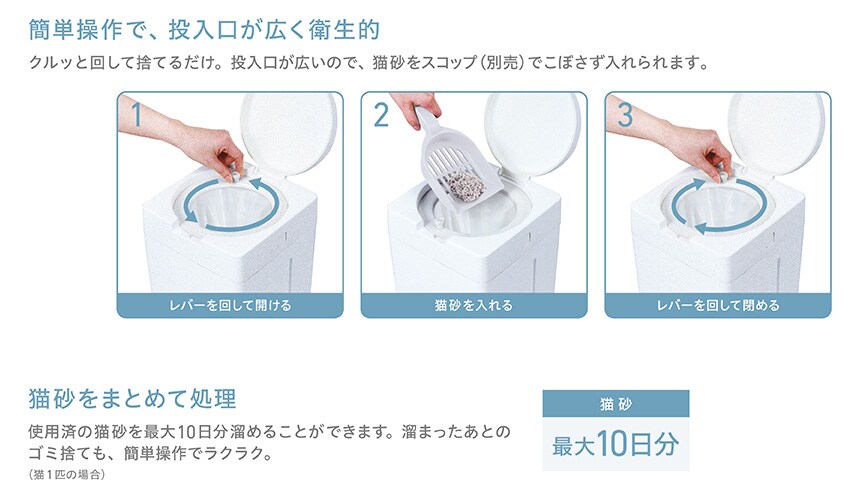 簡単操作で、投入口が広く衛生的

クルッと回して捨てるだけ。投入口が広いので、猫砂をスコップ（別売）でこぼさず入れられます。

1

レバーを回して開ける

2

猫砂を入れる

3

レバーを回して閉める

猫砂をまとめて処理

使用済の猫砂を最大10日分溜めることができます。溜まったあとのゴミ捨ても、簡単操作でラクラク。

（猫1匹の場合）

猫砂

最大10日分