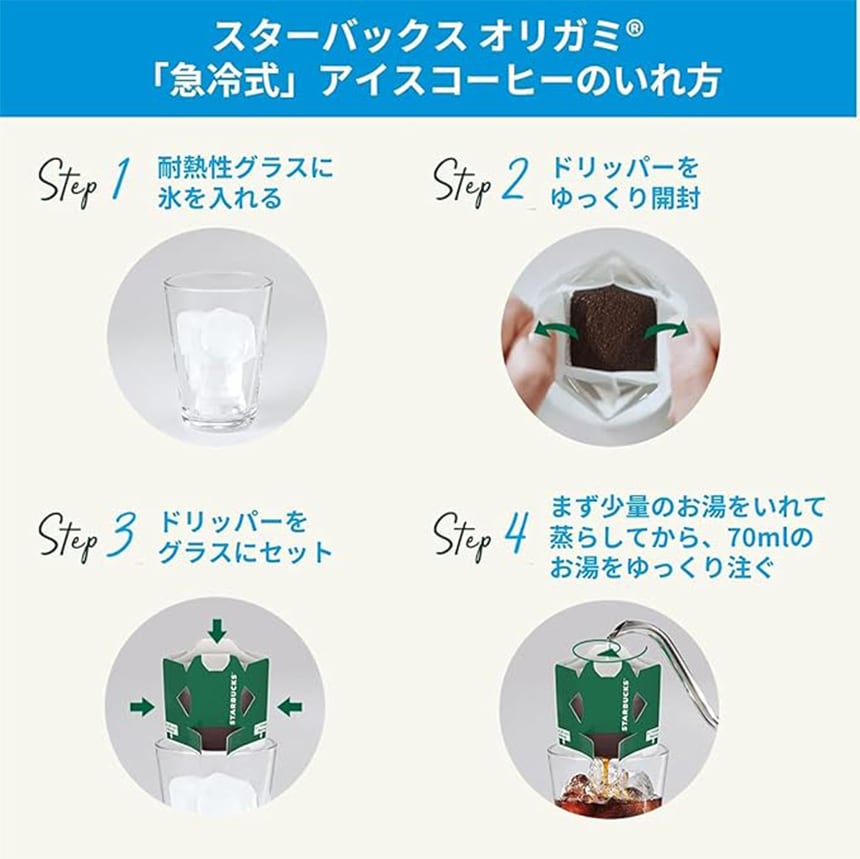 スターバックス オリガミ®
「急冷式」アイスコーヒーのいれ方

Step 1 耐熱性グラスに氷を入れる

Step 2 ドリッパーをゆっくり開封

Step 3 ドリッパーをグラスにセット

STARBUCKS

Step 4 まず少量のお湯をいれて蒸らしてから、70mlのお湯をゆっくり注ぐ

STARBUCKS