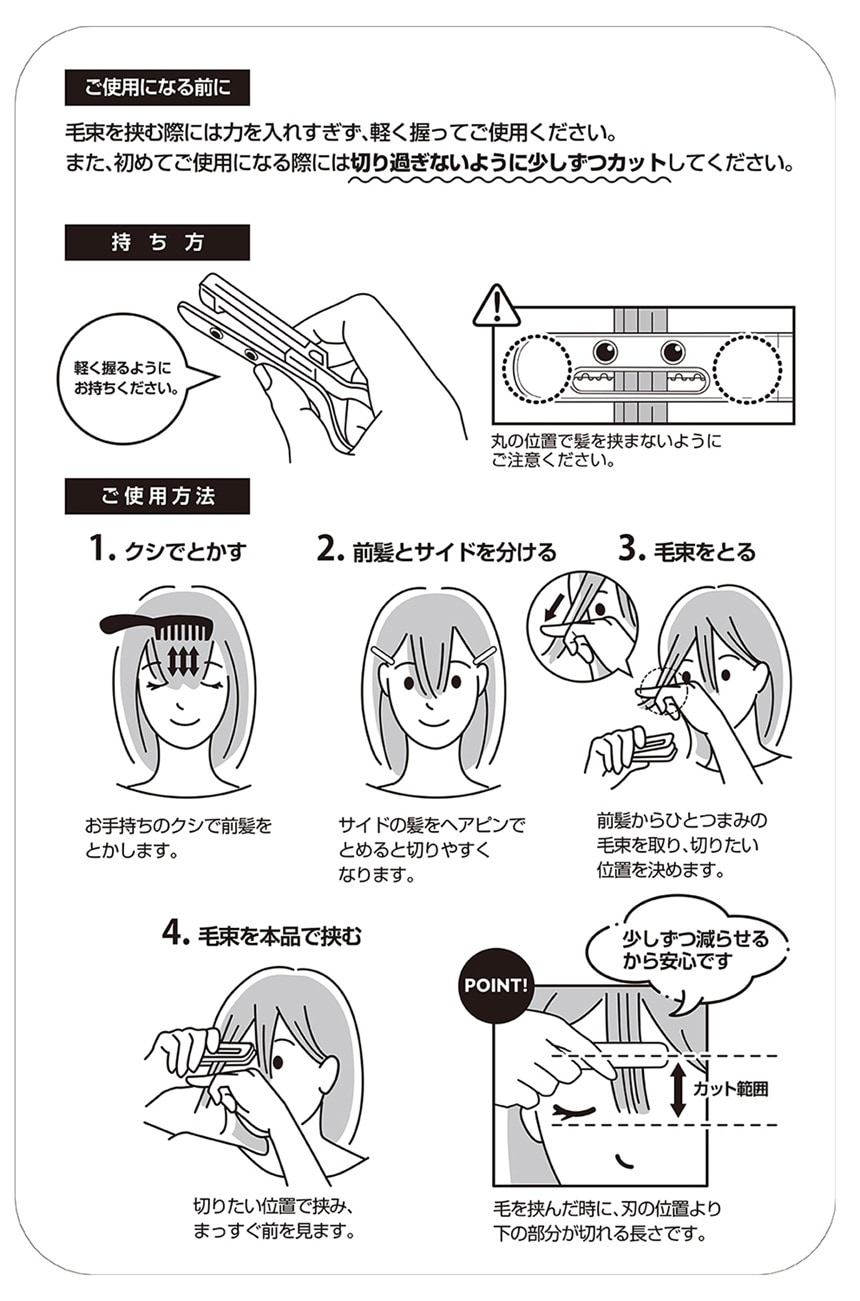 ご使用になる前に

毛束を挟む際には力を入れすぎず、軽く握ってご使用ください。
また、初めてご使用になる際には切り過ぎないように少しずつカットしてください。

持ち方

軽く握るようにお持ちください。

丸の位置で髪を挟まないようにご注意ください。

ご使用方法

1. クシでとかす

お手持ちのクシで前髪をとかします。

2. 前髪とサイドを分ける

サイドの髪をヘアピンでとめると切りやすくなります。

3. 毛束をとる

前髪からひとつまみの毛束を取り、切りたい位置を決めます。

4. 毛束を本品で挟む

切りたい位置で挟み、まっすぐ前を見ます。

POINT!

少しずつ減らせるから安心です

カット範囲

毛を挟んだ時に、刃の位置より下の部分が切れる長さです。