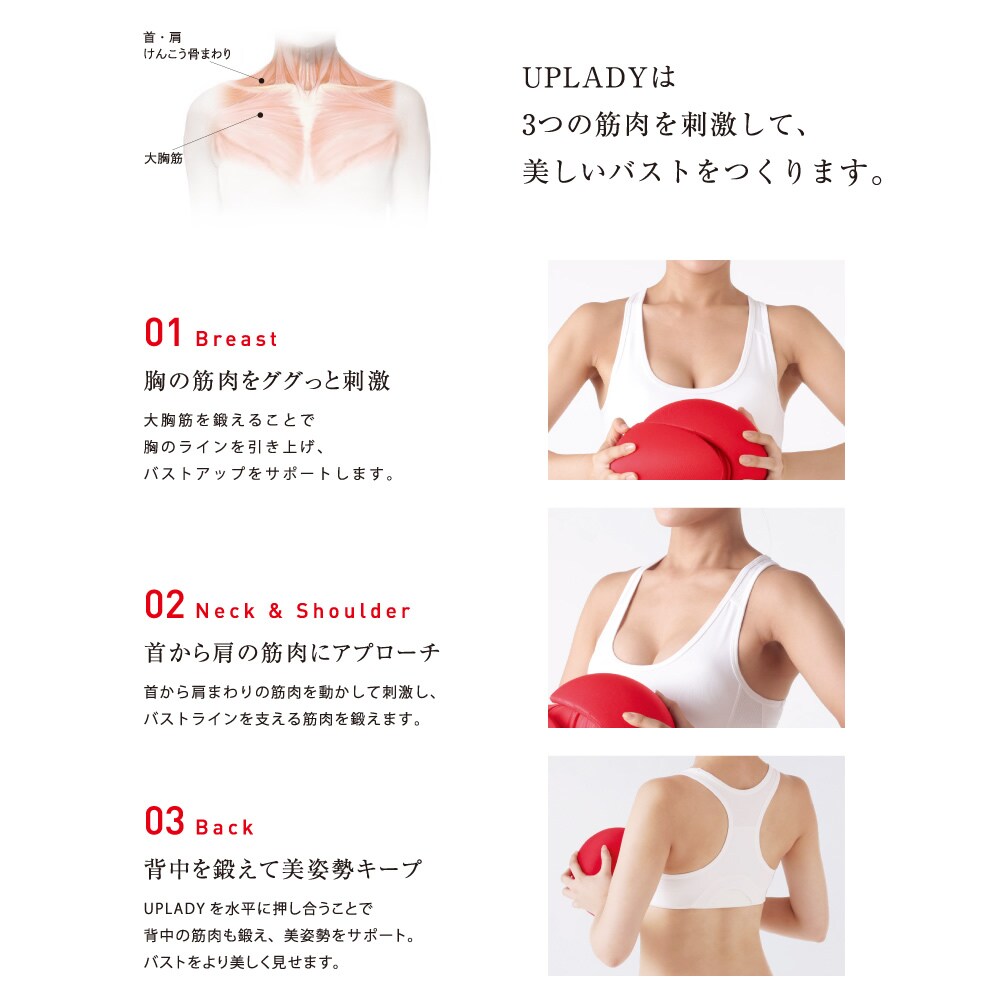 首・肩
けんこう骨まわり

大胸筋

UPLADYは
3つの筋肉を刺激して、
美しいバストをつくります。

01 Breast

胸の筋肉をググっと刺激

大胸筋を鍛えることで
胸のラインを引き上げ、
バストアップをサポートします。

02 Neck & Shoulder

首から肩の筋肉にアプローチ

首から肩まわりの筋肉を動かして刺激し、
バストラインを支える筋肉を鍛えます。

03 Back

背中を鍛えて美姿勢キープ

UPLADYを水平に押し合うことで
背中の筋肉も鍛え、美姿勢をサポート。
バストをより美しく見せます。